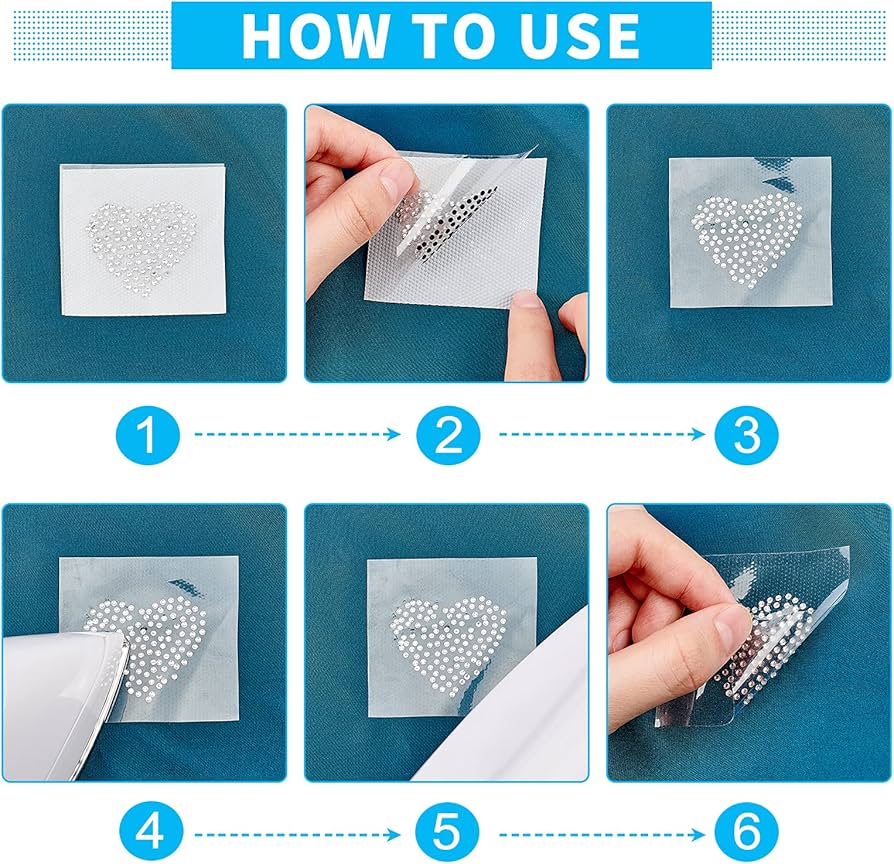 HOW TO USE

1

2

3

4

5

6