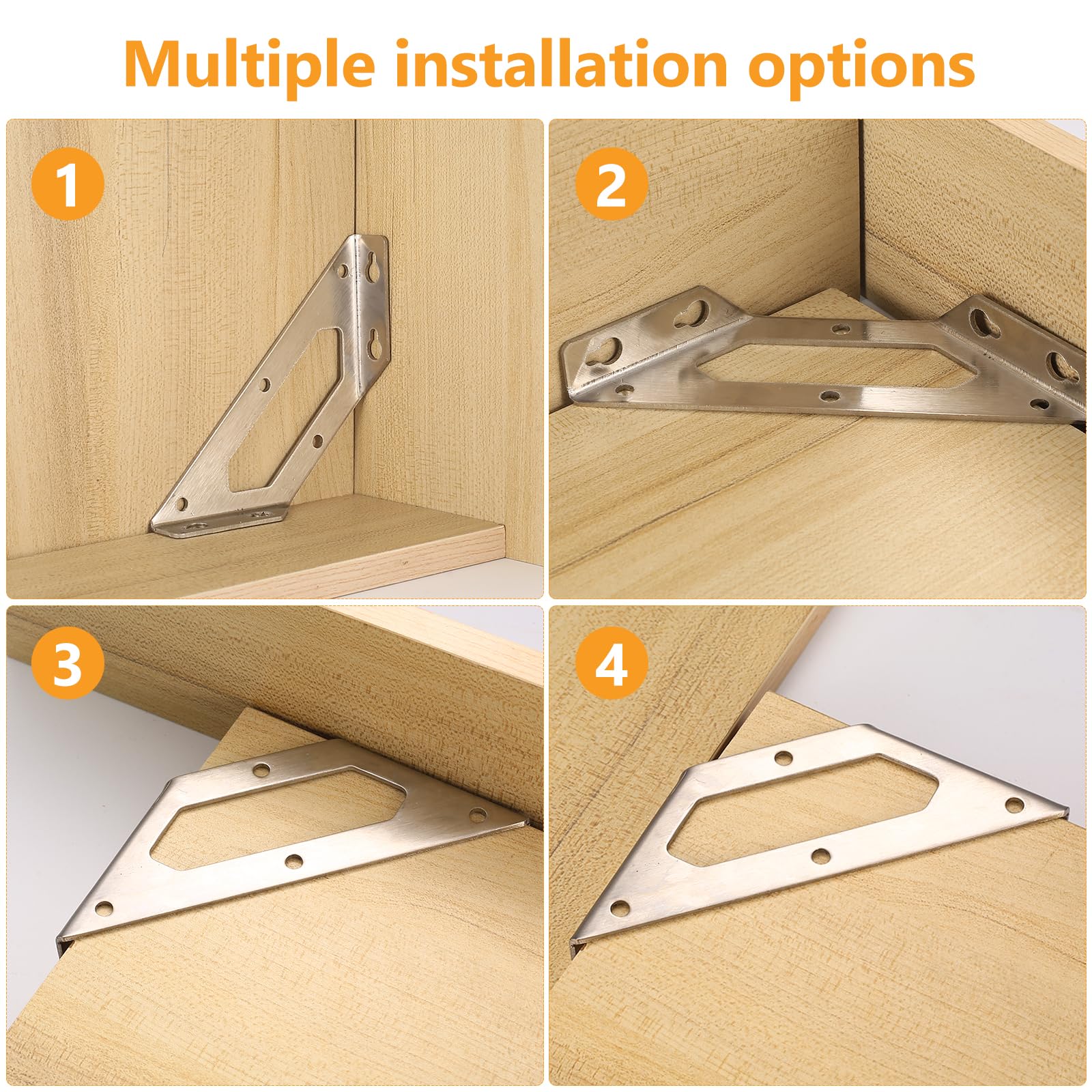 Multiple installation options

1

2

3

4