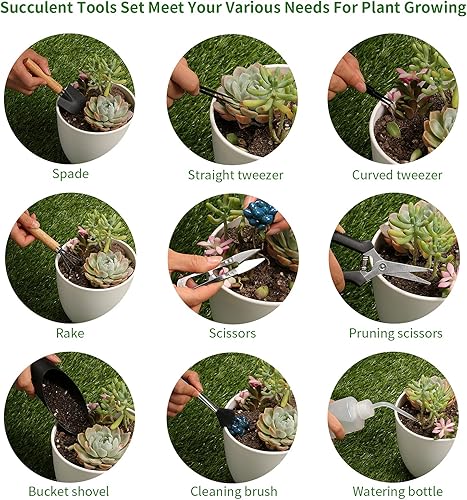 Succulent Tools Set Meet Your Various Needs For Plant Growing

Spade

Straight tweezer

Curved tweezer

Rake

Scissors

Pruning scissors

Bucket shovel

Cleaning brush

Watering bottle