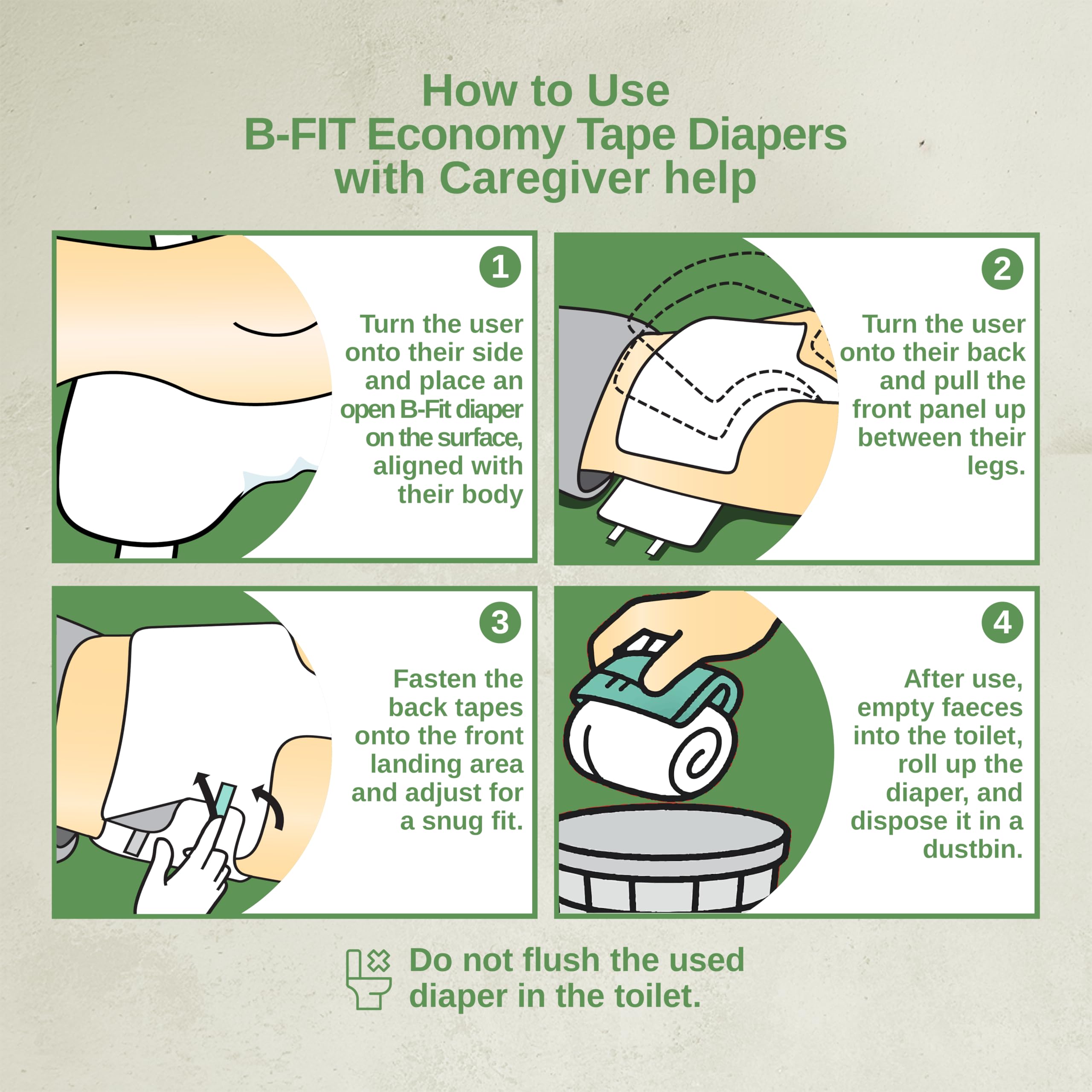 How to Use
B-FIT Economy Tape Diapers
with Caregiver help

1

Turn the user onto their side and place an open B-Fit diaper on the surface, aligned with their body

2

Turn the user onto their back and pull the front panel up between their legs.

3

Fasten the back tapes onto the front landing area and adjust for a snug fit.

4

After use, empty faeces into the toilet, roll up the diaper, and dispose it in a dustbin.

Do not flush the used diaper in the toilet.