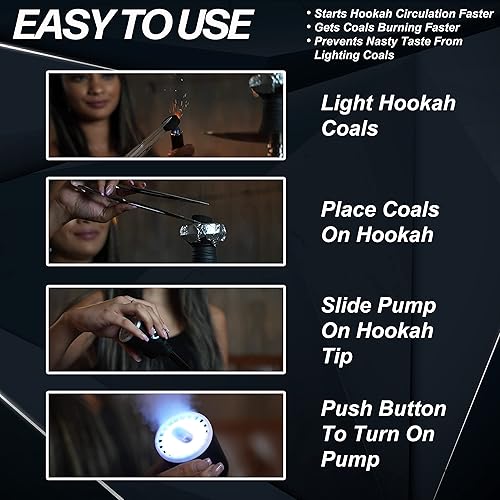 EASY TO USE

• Starts Hookah Circulation Faster
• Gets Coals Burning Faster
• Prevents Nasty Taste From Lighting Coals

Light Hookah Coals

Place Coals On Hookah

Slide Pump On Hookah Tip

Push Button To Turn On Pump