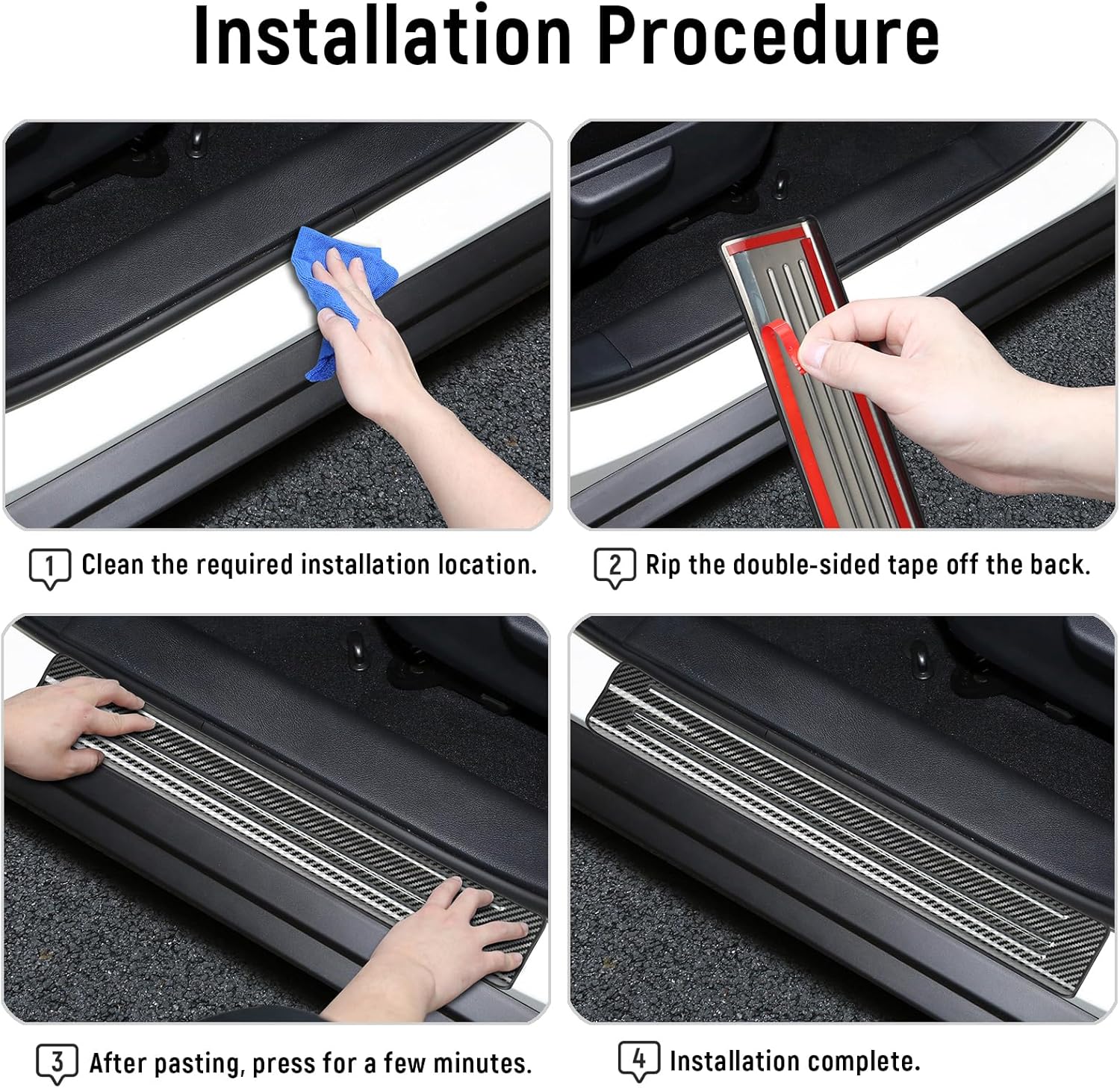 Installation Procedure

1 Clean the required installation location.

2 Rip the double-sided tape off the back.

3 After pasting, press for a few minutes.

4 Installation complete.