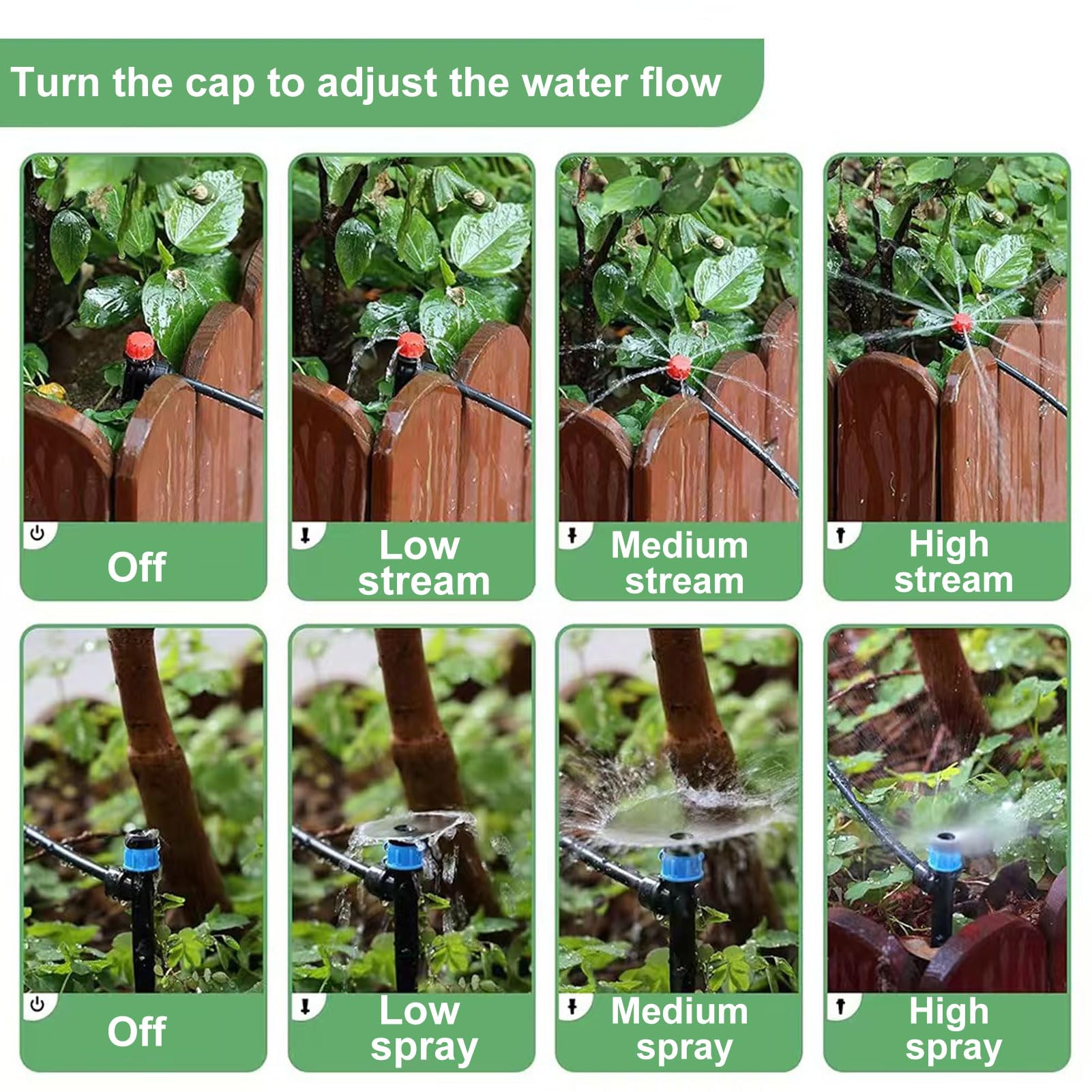 Turn the cap to adjust the water flow

Off

Low stream

Medium stream

High stream

Off

Low spray

Medium spray

High spray