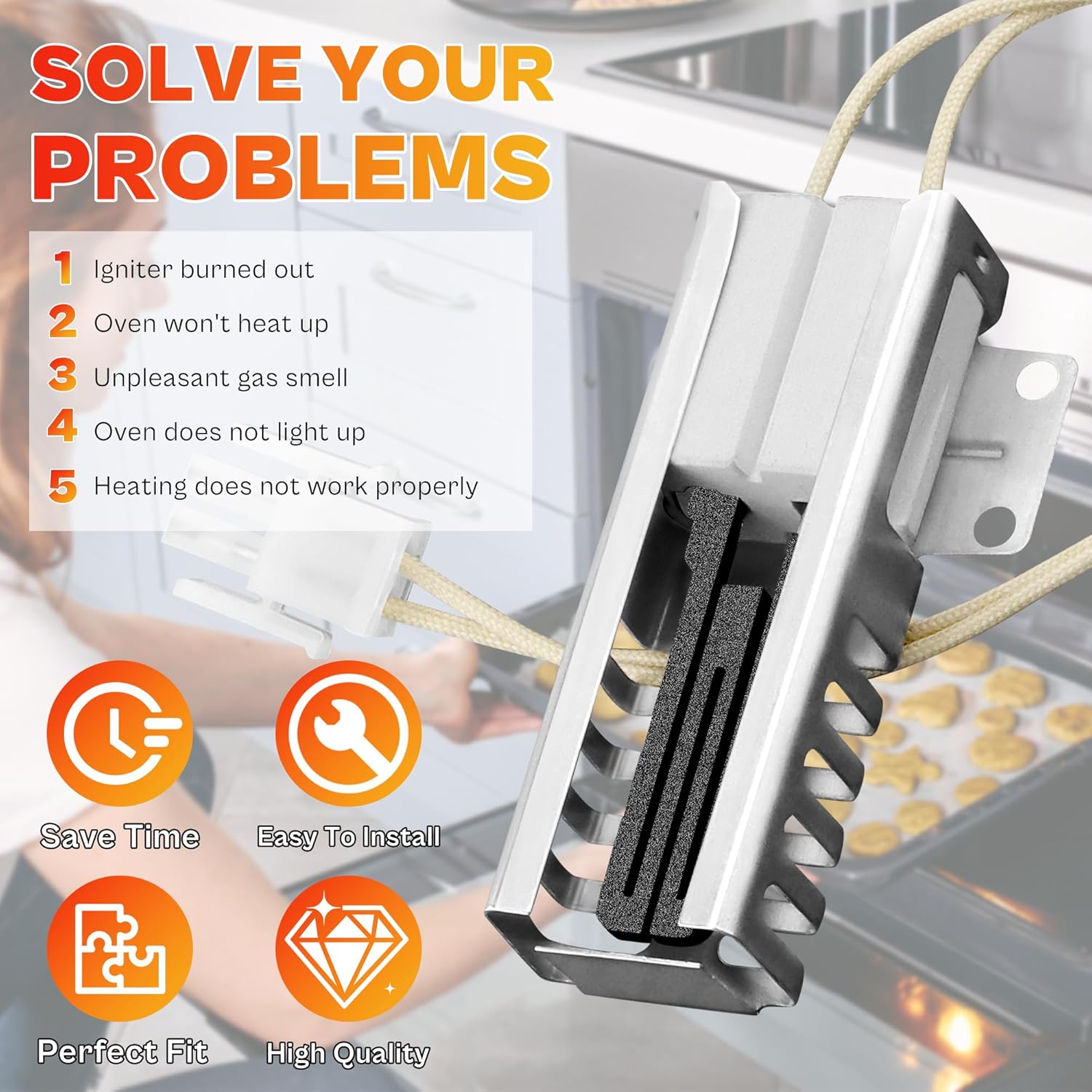 SOLVE YOUR PROBLEMS

1 Igniter burned out
2 Oven won't heat up
3 Unpleasant gas smell
4 Oven does not light up
5 Heating does not work properly

Save Time
Easy To Install
Perfect Fit
High Quality