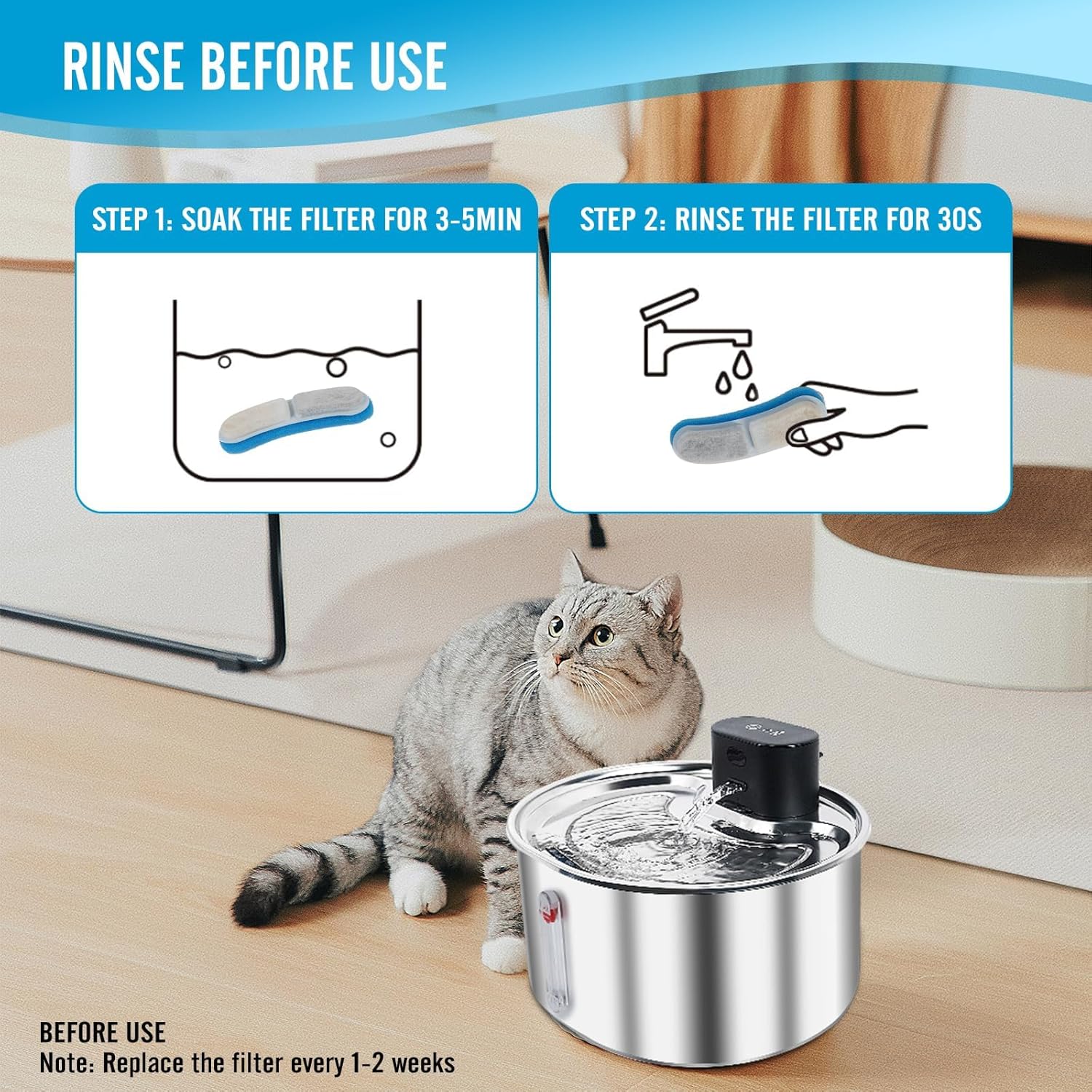 RINSE BEFORE USE

STEP 1: SOAK THE FILTER FOR 3-5MIN

STEP 2: RINSE THE FILTER FOR 30S

BEFORE USE
Note: Replace the filter every 1-2 weeks