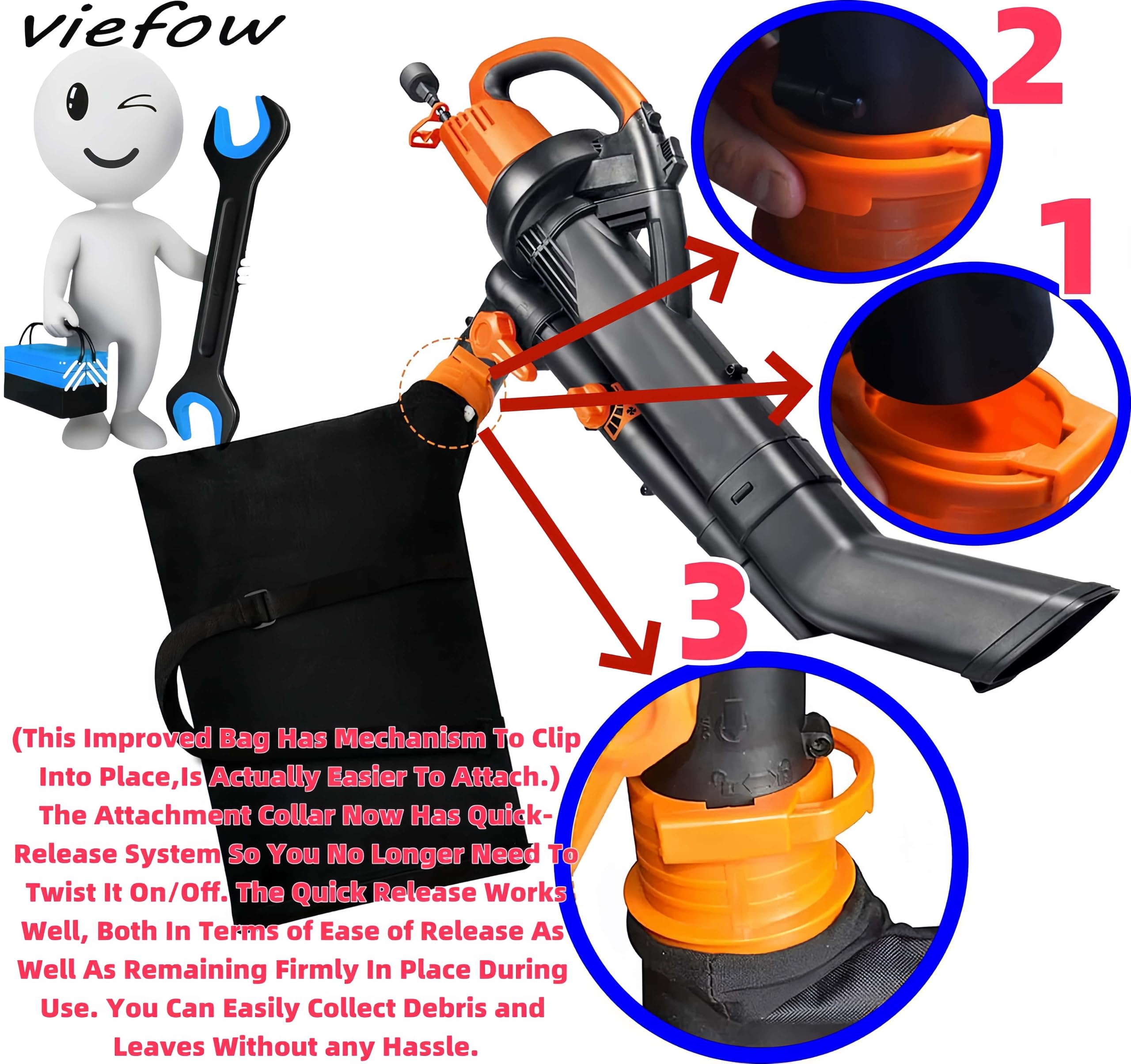 viefow

2

1

3

(This Improved Bag Has Mechanism To Clip Into Place,Is Actually Easier To Attach.) The Attachment Collar Now Has Quick-Release System So You No Longer Need To Twist It On/Off. The Quick Release Works Well, Both In Terms of Ease of Release As Well As Remaining Firmly In Place During Use. You Can Easily Collect Debris and Leaves Without any Hassle.