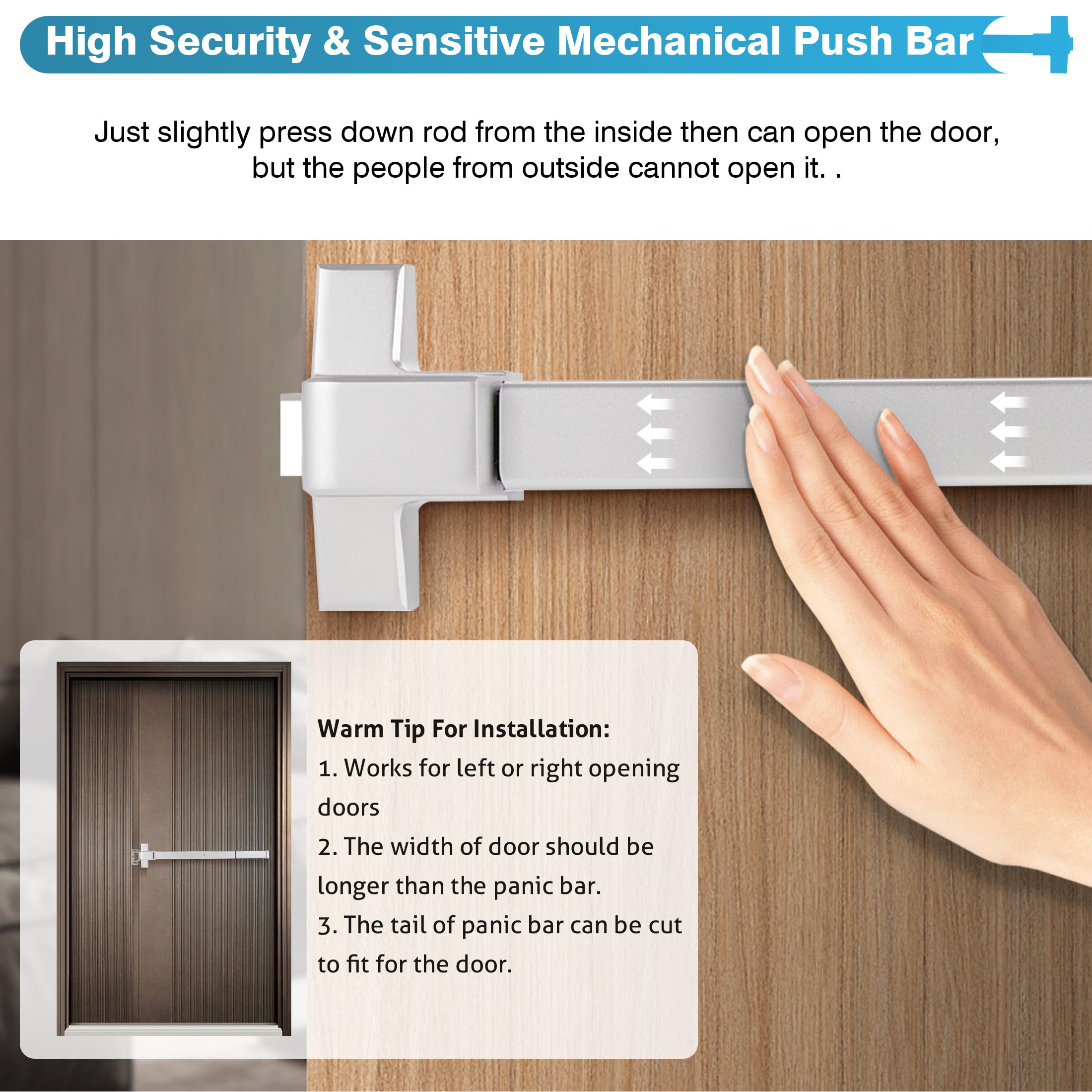 High Security & Sensitive Mechanical Push Bar

Just slightly press down rod from the inside then can open the door, but the people from outside cannot open it. .

Warm Tip For Installation:
1. Works for left or right opening doors
2. The width of door should be longer than the panic bar.
3. The tail of panic bar can be cut to fit for the door.