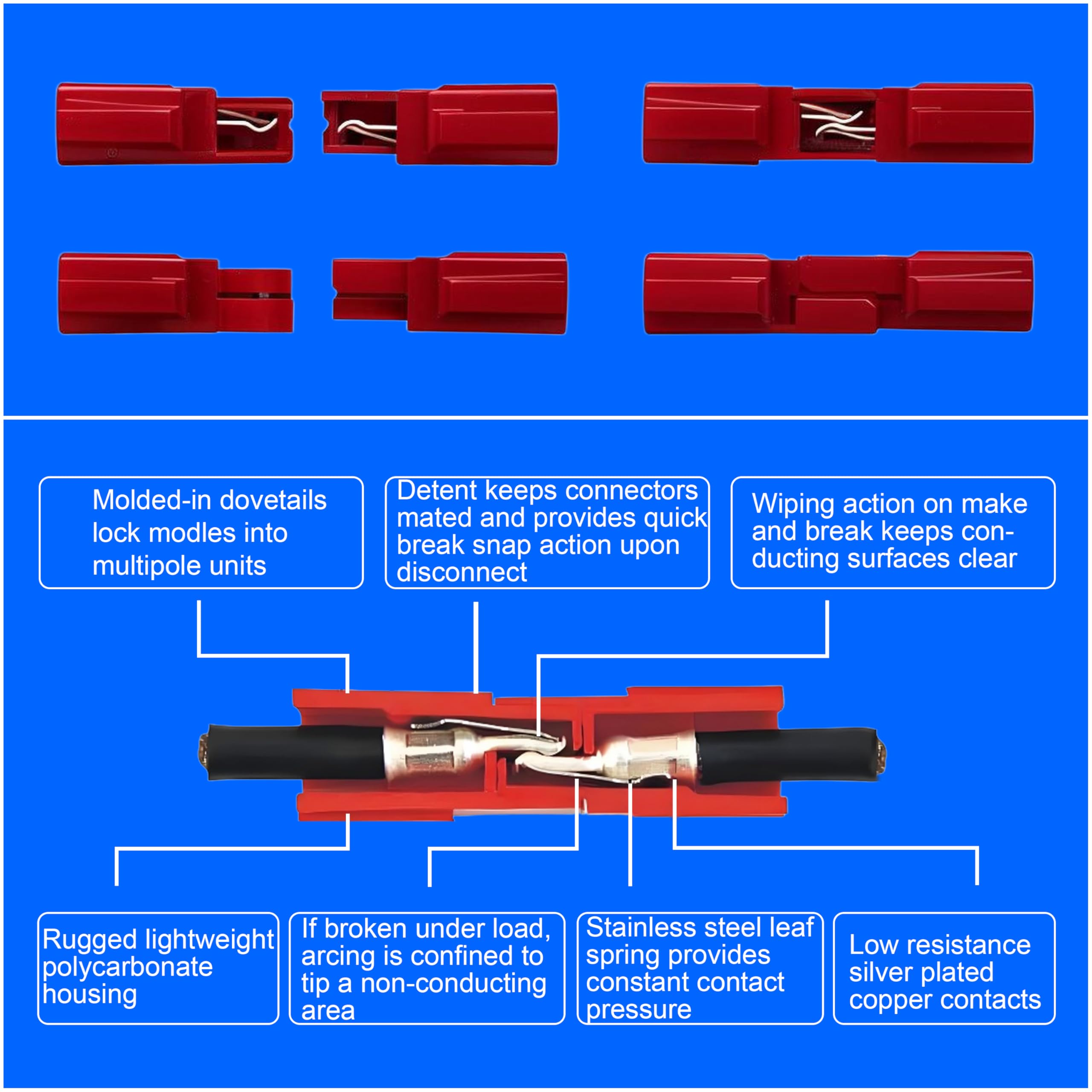 Molded-in dovetails lock modles into multipole units

Detent keeps connectors mated and provides quick break snap action upon disconnect

Wiping action on make and break keeps conducting surfaces clear

Rugged lightweight polycarbonate housing

If broken under load, arcing is confined to tip a non-conducting area

Stainless steel leaf spring provides constant contact pressure

Low resistance silver plated copper contacts