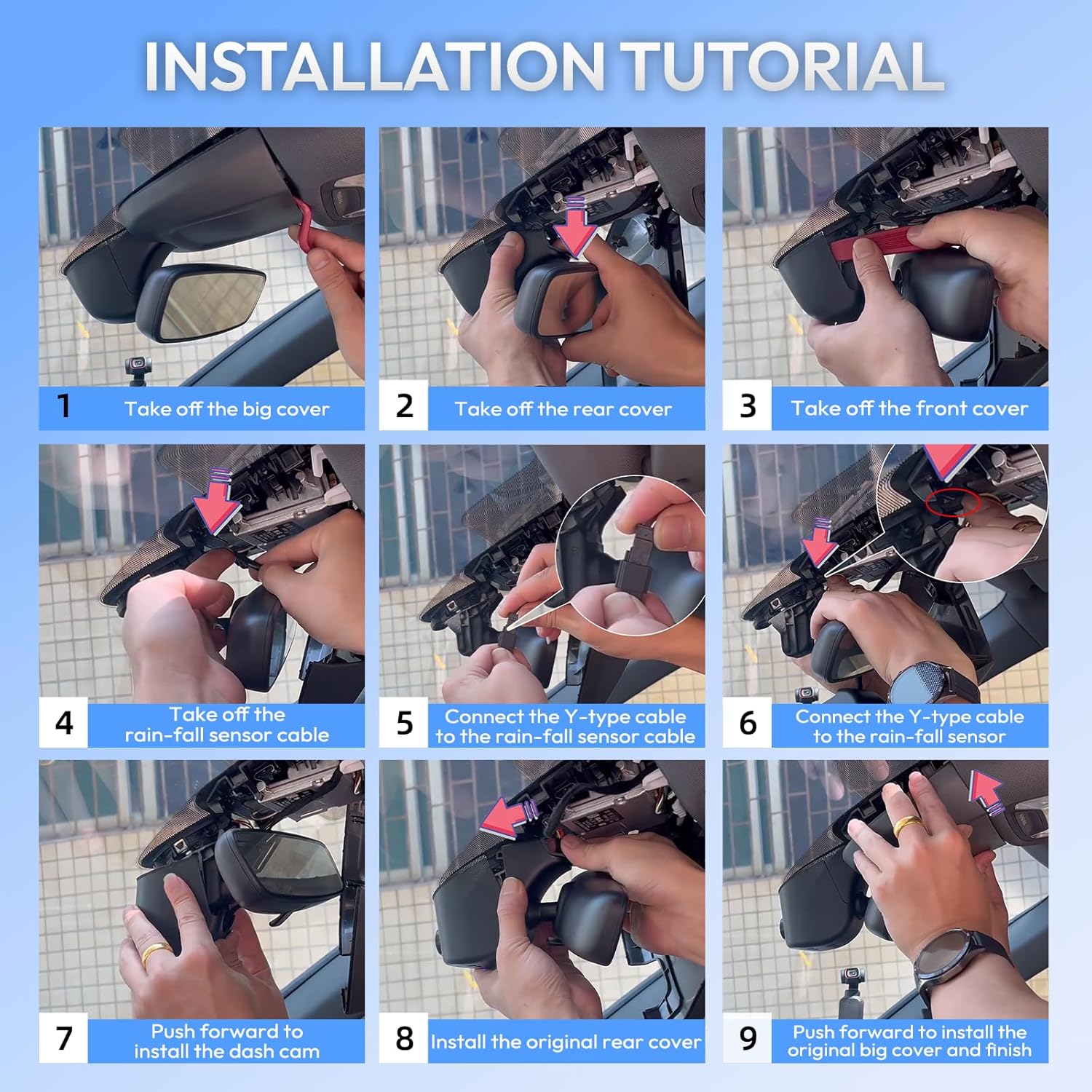 INSTALLATION TUTORIAL

1 Take off the big cover

2 Take off the rear cover

3 Take off the front cover

4 Take off the rain-fall sensor cable

5 Connect the Y-type cable to the rain-fall sensor cable

6 Connect the Y-type cable to the rain-fall sensor

7 Push forward to install the dash cam

8 Install the original rear cover

9 Push forward to install the original big cover and finish