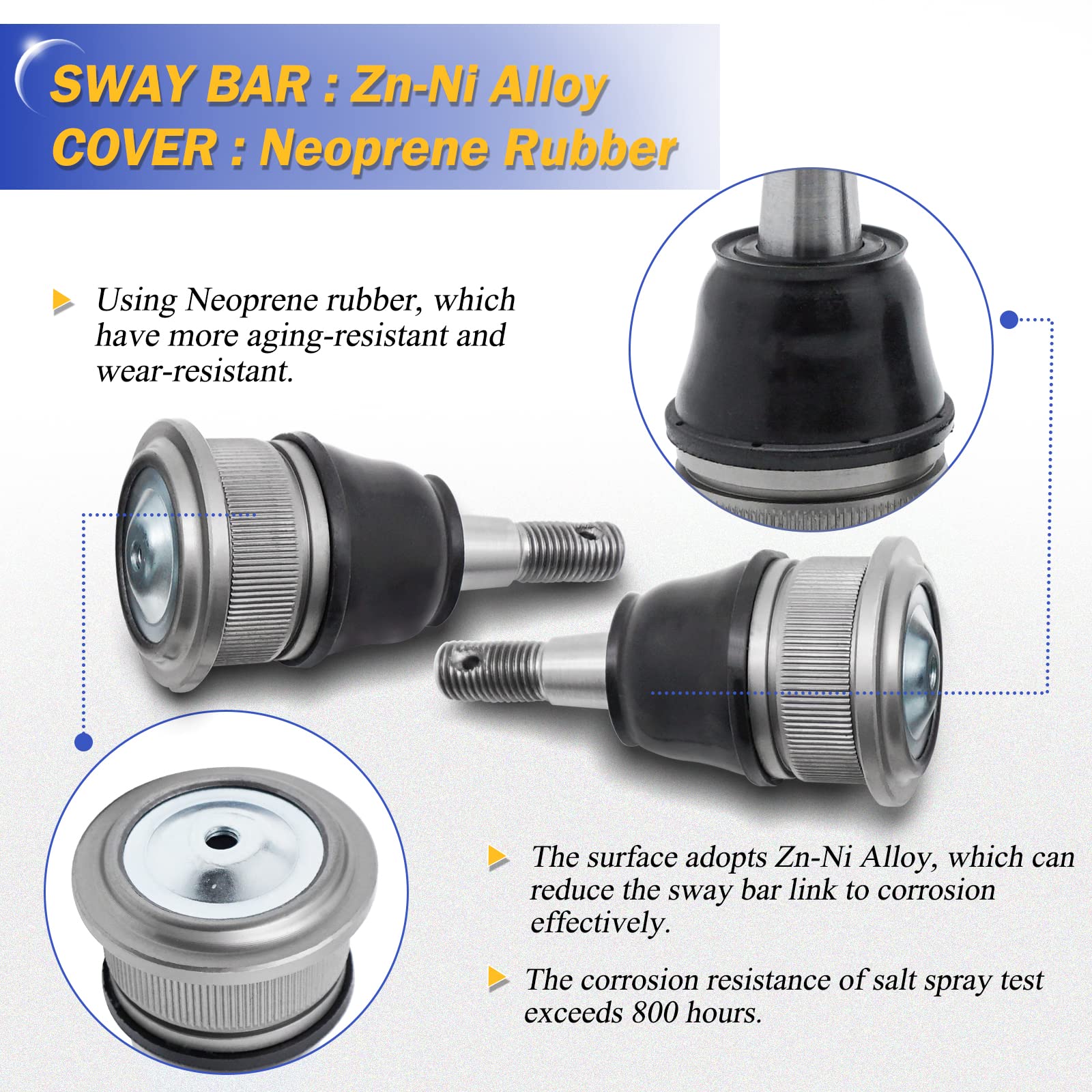 SWAY BAR : Zn-Ni Alloy
COVER : Neoprene Rubber

Using Neoprene rubber, which have more aging-resistant and wear-resistant.

The surface adopts Zn-Ni Alloy, which can reduce the sway bar link to corrosion effectively.

The corrosion resistance of salt spray test exceeds 800 hours.