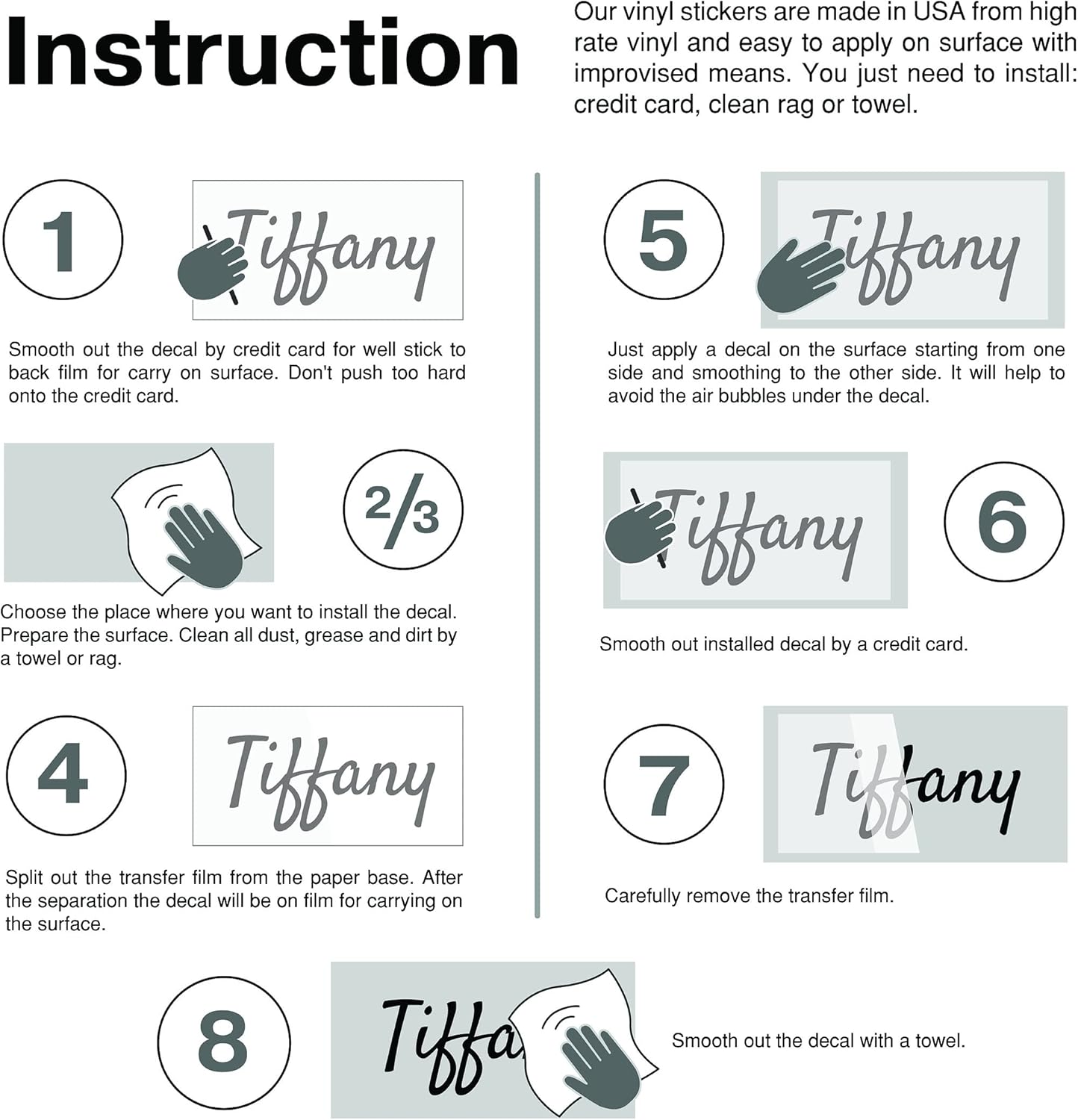 Instruction

Our vinyl stickers are made in USA from high rate vinyl and easy to apply on surface with improvised means. You just need to install: credit card, clean rag or towel.

1

Tiffany

Smooth out the decal by credit card for well stick to back film for carry on surface. Don't push too hard onto the credit card.

2/3

Choose the place where you want to install the decal. Prepare the surface. Clean all dust, grease and dirt by a towel or rag.

4

Tiffany

Split out the transfer film from the paper base. After the separation the decal will be on film for carrying on the surface.

5

Tiffany

Just apply a decal on the surface starting from one side and smoothing to the other side. It will help to avoid the air bubbles under the decal.

Tiffany

6

Smooth out installed decal by a credit card.

7

Tiffany

Carefully remove the transfer film.

8

Tiffa

Smooth out the decal with a towel.