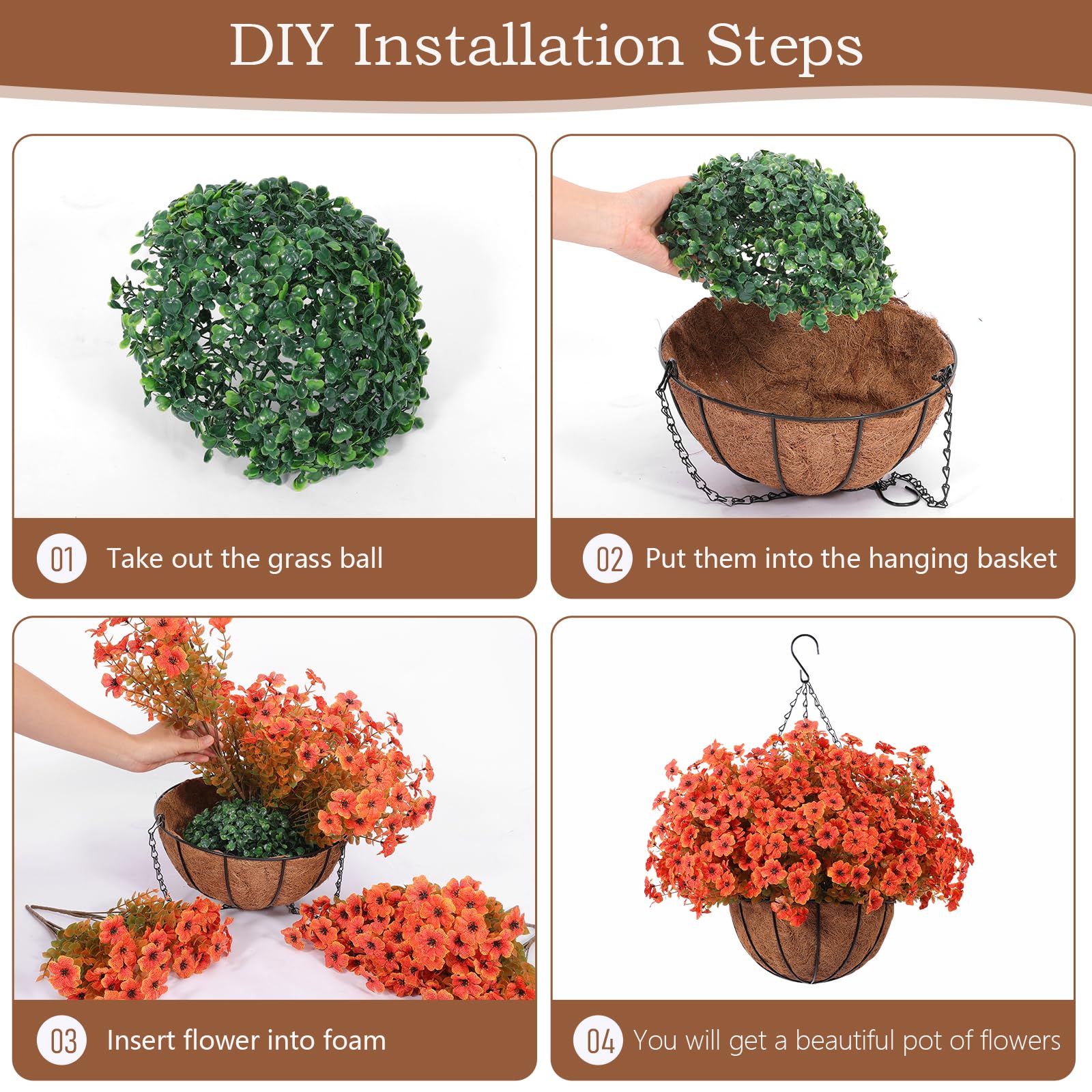 DIY Installation Steps

01 Take out the grass ball

02 Put them into the hanging basket

03 Insert flower into foam

04 You will get a beautiful pot of flowers