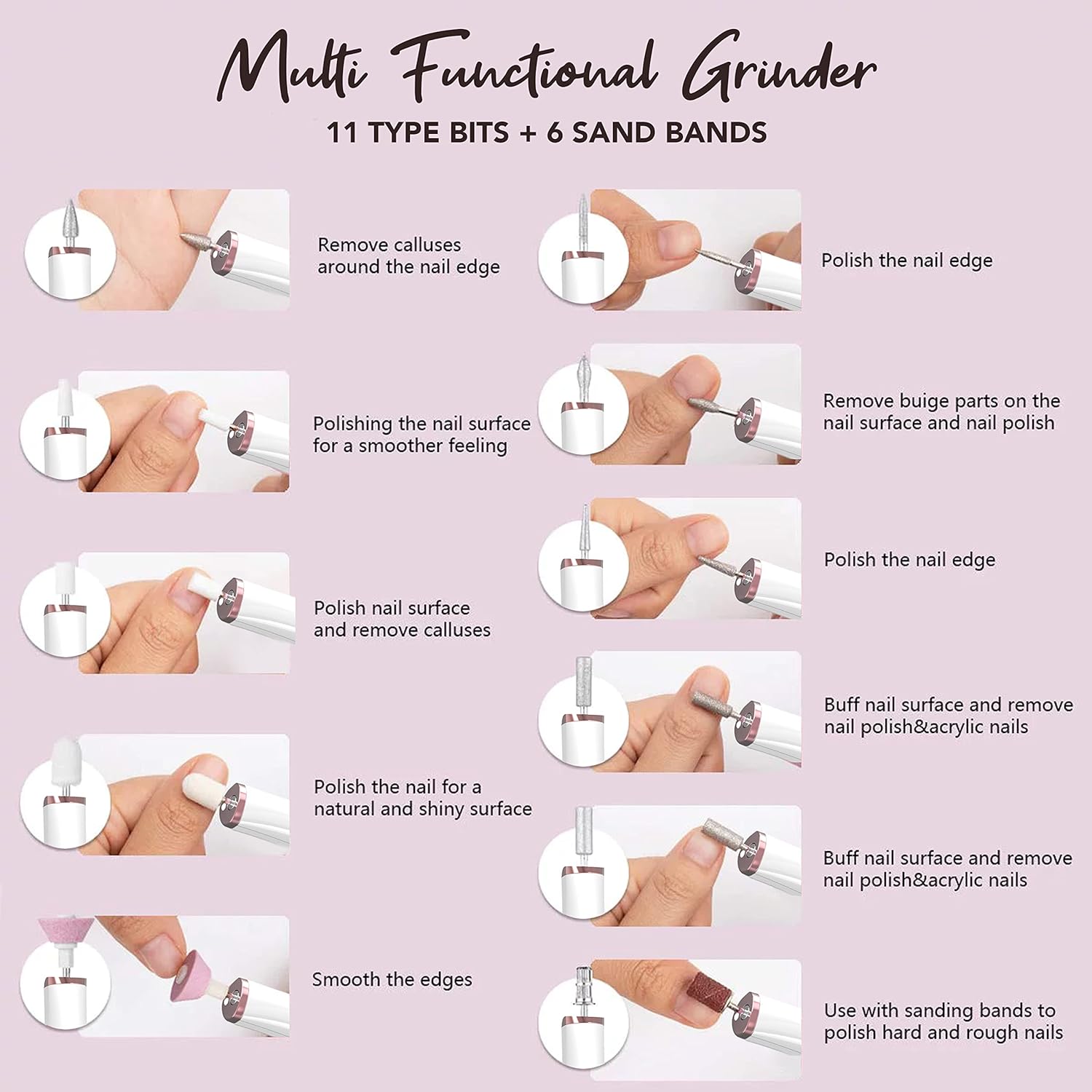 Multi Functional Grinder

11 TYPE BITS + 6 SAND BANDS

Remove calluses around the nail edge

Polishing the nail surface for a smoother feeling

Polish nail surface and remove calluses

Polish the nail for a natural and shiny surface

Smooth the edges

Polish the nail edge

Remove buige parts on the nail surface and nail polish

Polish the nail edge

Buff nail surface and remove nail polish&acrylic nails

Buff nail surface and remove nail polish&acrylic nails

Use with sanding bands to polish hard and rough nails