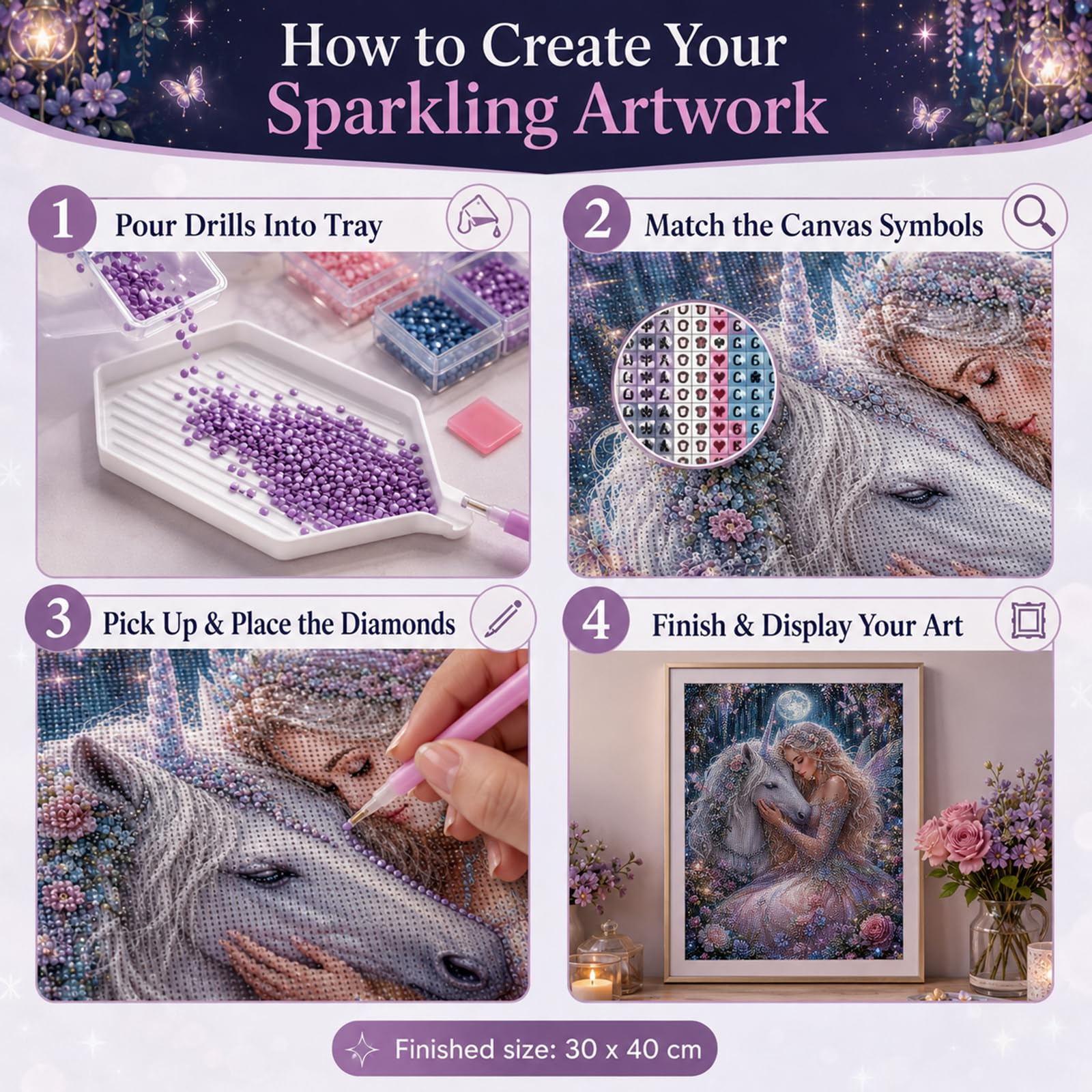 How to Create Your Sparkling Artwork

1 Pour Drills Into Tray

2 Match the Canvas Symbols

3 Pick Up & Place the Diamonds

4 Finish & Display Your Art

Finished size: 30 x 40 cm