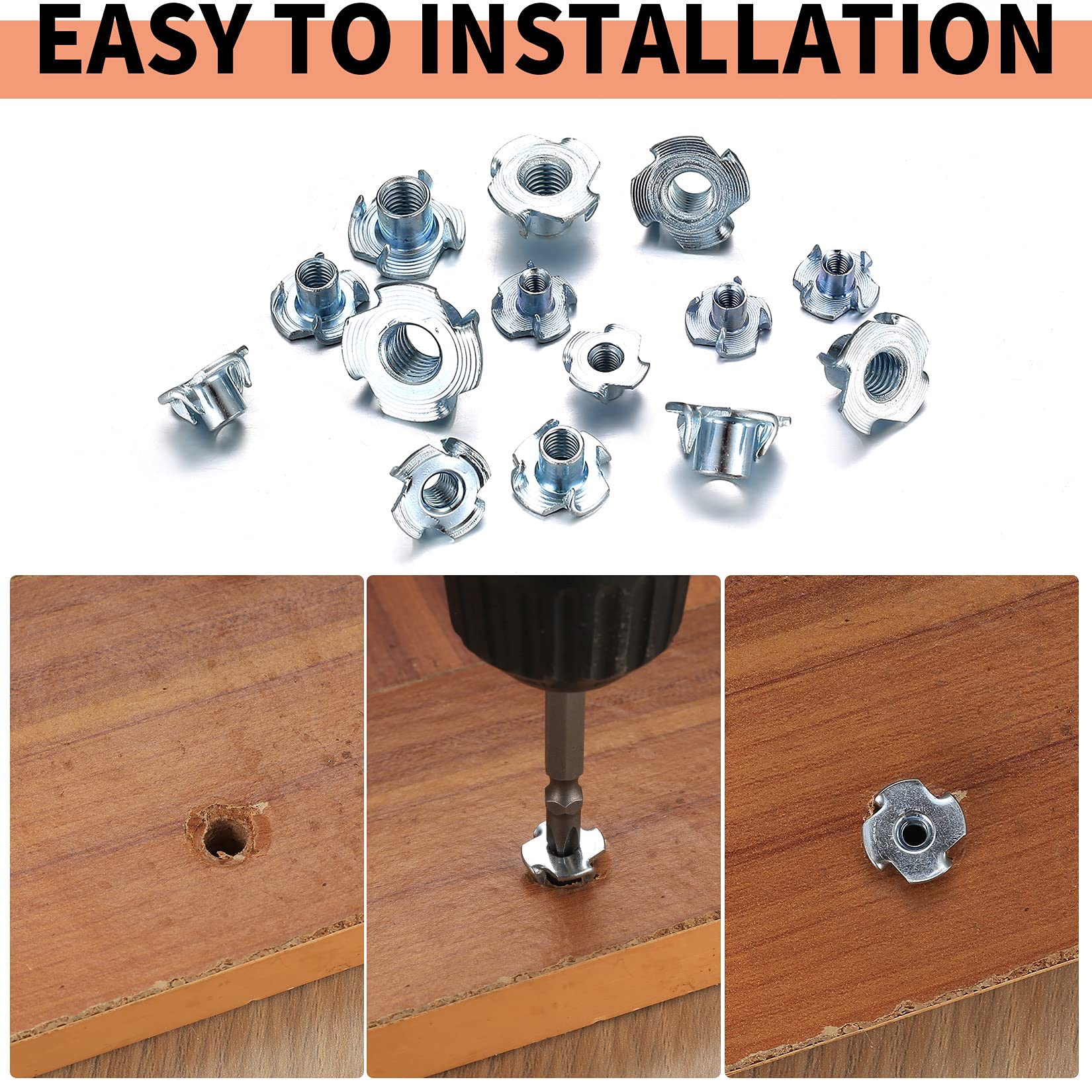 EASY TO INSTALLATION