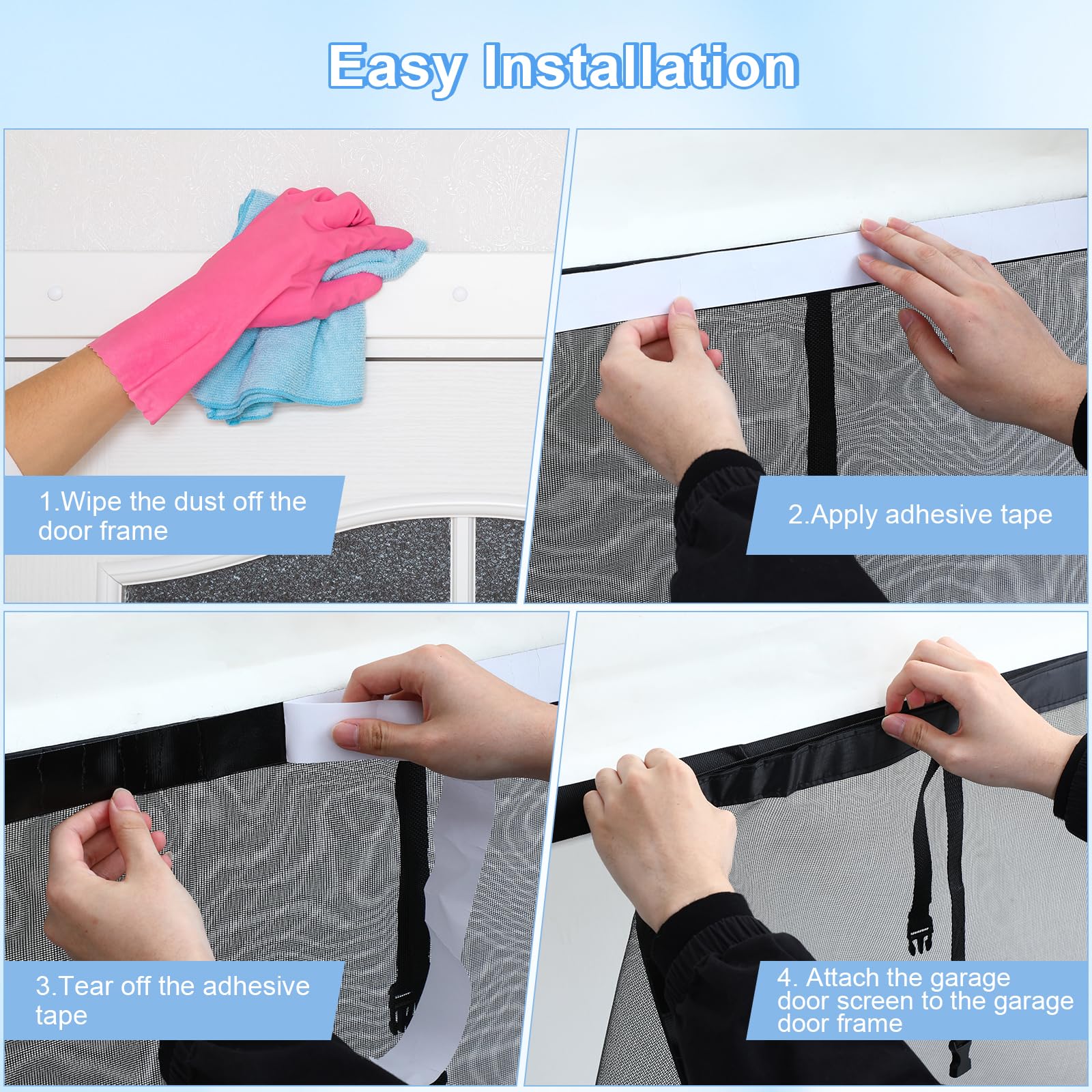 Easy Installation

1.Wipe the dust off the door frame

2.Apply adhesive tape

3.Tear off the adhesive tape

4. Attach the garage door screen to the garage door frame