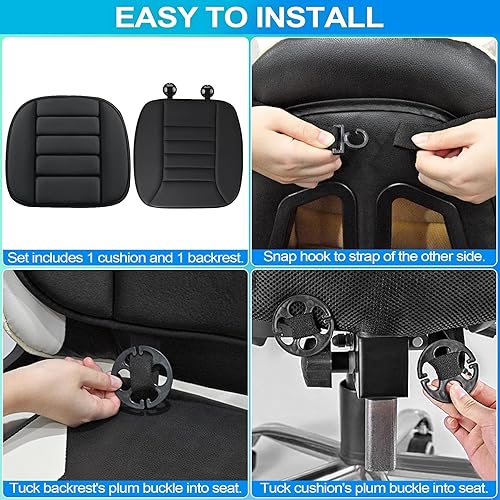 EASY TO INSTALL

Set includes 1 cushion and 1 backrest.

Snap hook to strap of the other side.

Tuck backrest's plum buckle into seat.

Tuck cushion's plum buckle into seat.