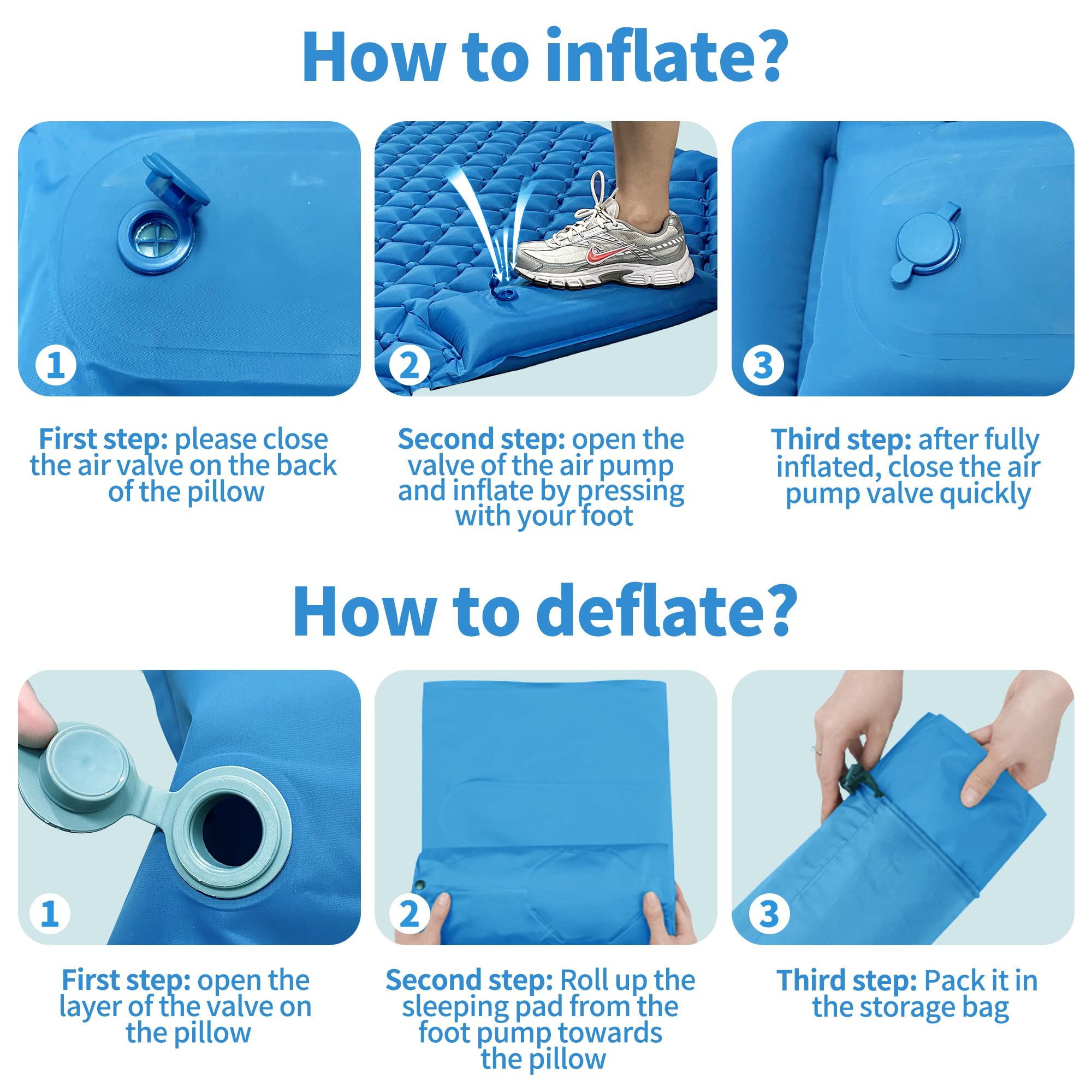 How to inflate?

1

2

3

First step: please close the air valve on the back of the pillow

Second step: open the valve of the air pump and inflate by pressing with your foot

Third step: after fully inflated, close the air pump valve quickly

How to deflate?

1

2

3

First step: open the layer of the valve on the pillow

Second step: Roll up the sleeping pad from the foot pump towards the pillow

Third step: Pack it in the storage bag