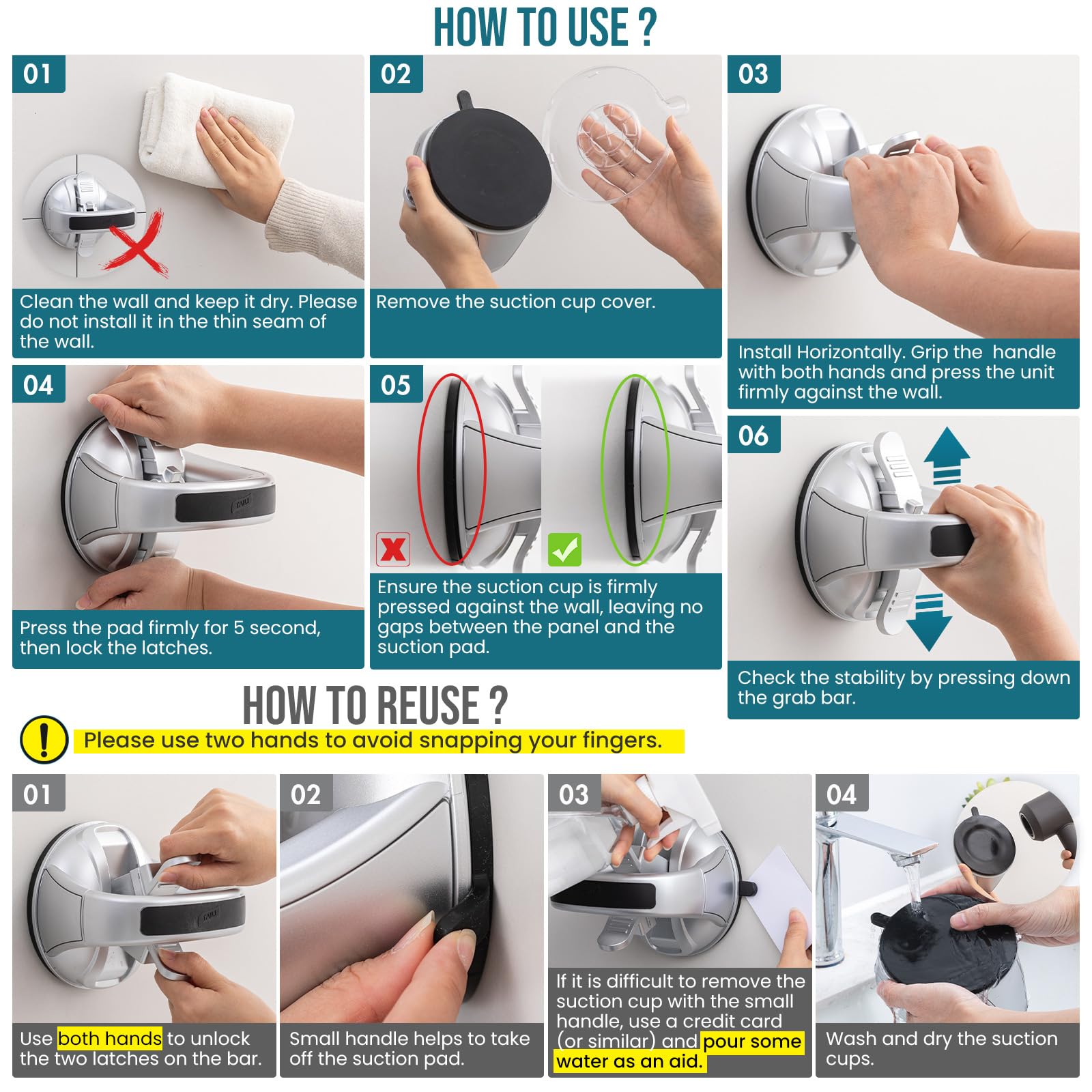 HOW TO USE ?

01

Clean the wall and keep it dry. Please do not install it in the thin seam of the wall.

02

Remove the suction cup cover.

03

Install Horizontally. Grip the handle with both hands and press the unit firmly against the wall.

04

Press the pad firmly for 5 second, then lock the latches.

05

Ensure the suction cup is firmly pressed against the wall, leaving no gaps between the panel and the suction pad.

06

Check the stability by pressing down the grab bar.

HOW TO REUSE ?

Please use two hands to avoid snapping your fingers.

01

Use both hands to unlock the two latches on the bar.

02

Small handle helps to take off the suction pad.

03

If it is difficult to remove the suction cup with the small handle, use a credit card (or similar) and pour some water as an aid.

04

Wash and dry the suction cups.