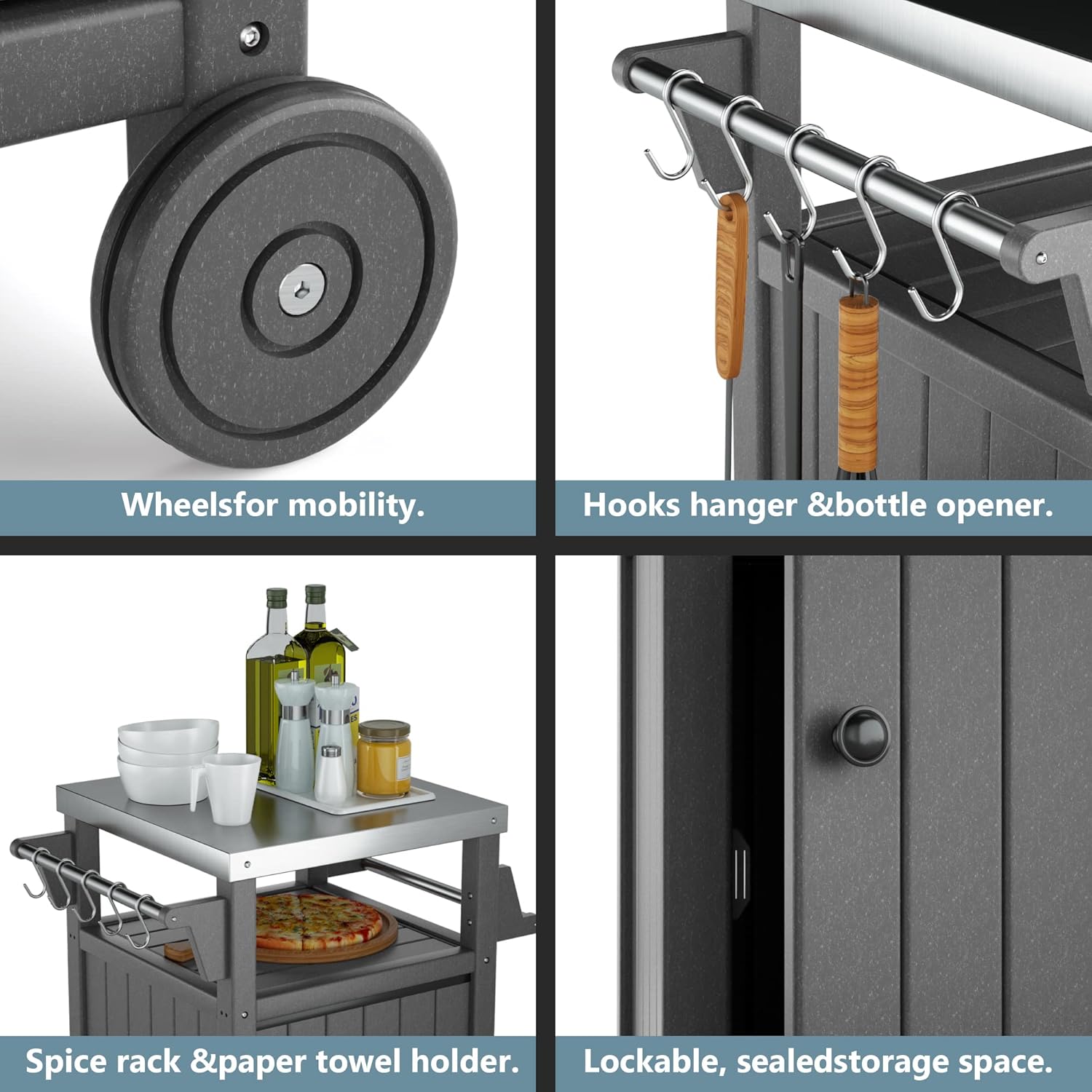 Wheelsfor mobility.

Hooks hanger &bottle opener.

Spice rack &paper towel holder.

Lockable, sealedstorage space.