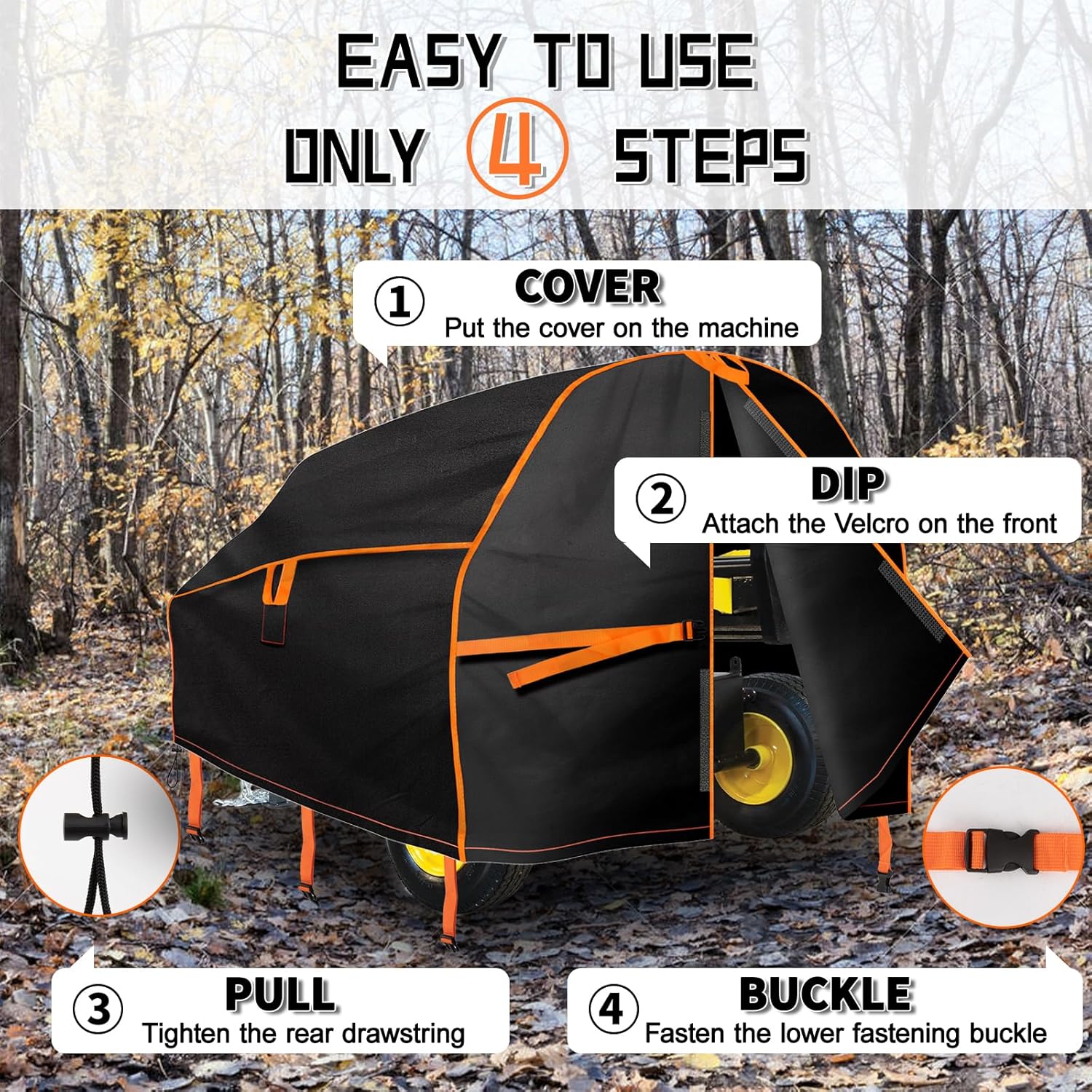 EASY TO USE
ONLY 4 STEPS

① COVER
Put the cover on the machine

② DIP
Attach the Velcro on the front

③ PULL
Tighten the rear drawstring

④ BUCKLE
Fasten the lower fastening buckle