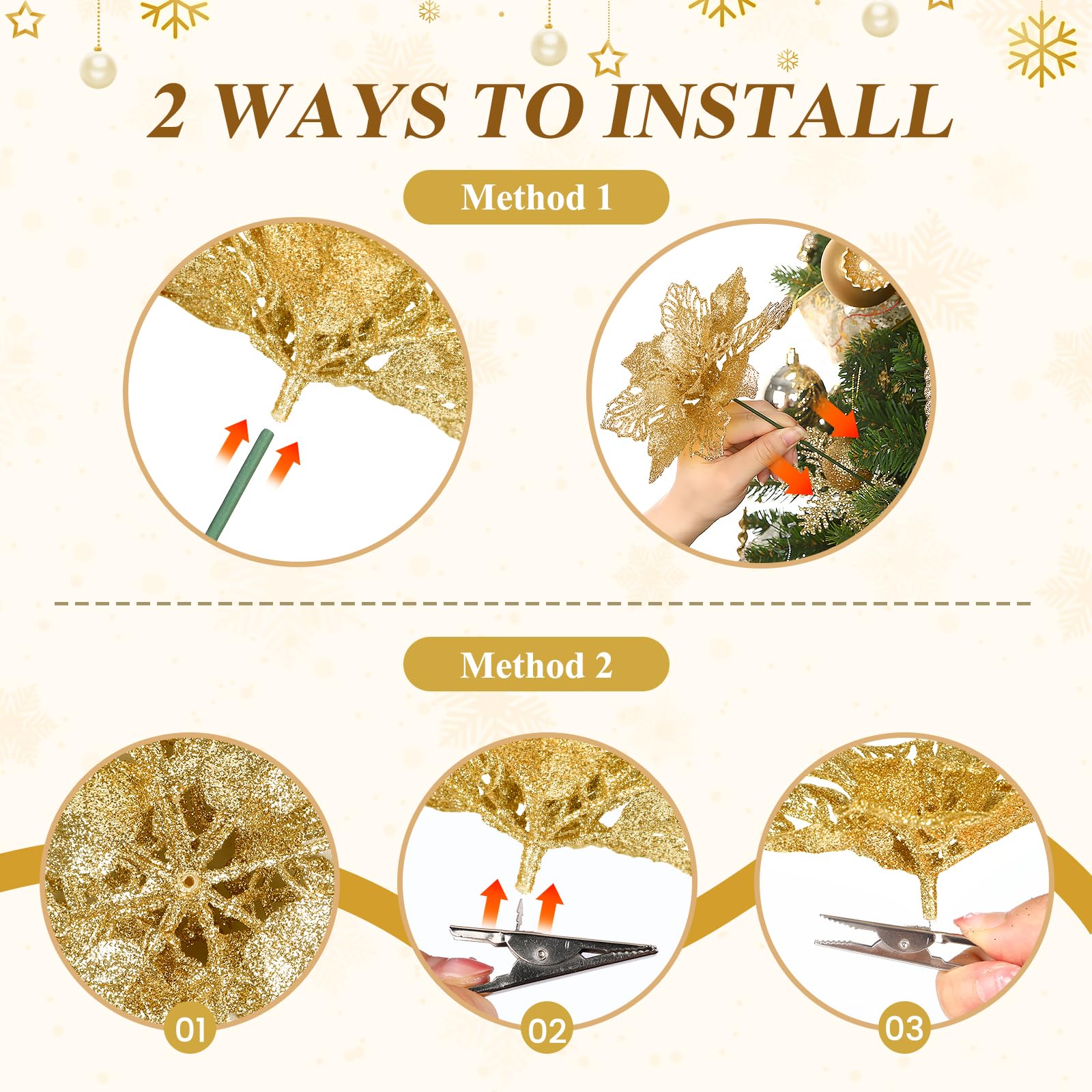 2 WAYS TO INSTALL

Method 1

Method 2

01

02

03