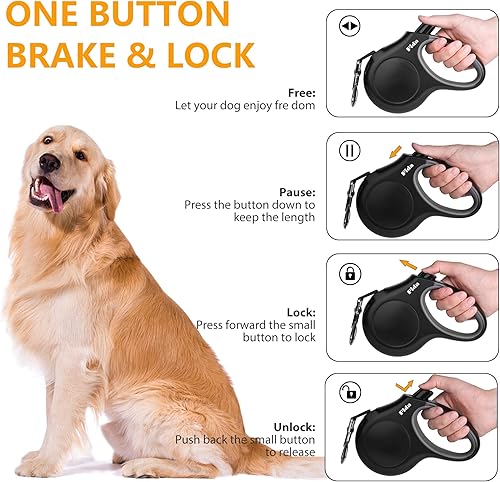 ONE BUTTON BRAKE & LOCK

Free:
Let your dog enjoy fre dom

Fida

Pause:
Press the button down to keep the length

Fida

Lock:
Press forward the small button to lock

Fida

Unlock:
Push back the small button to release

Fida