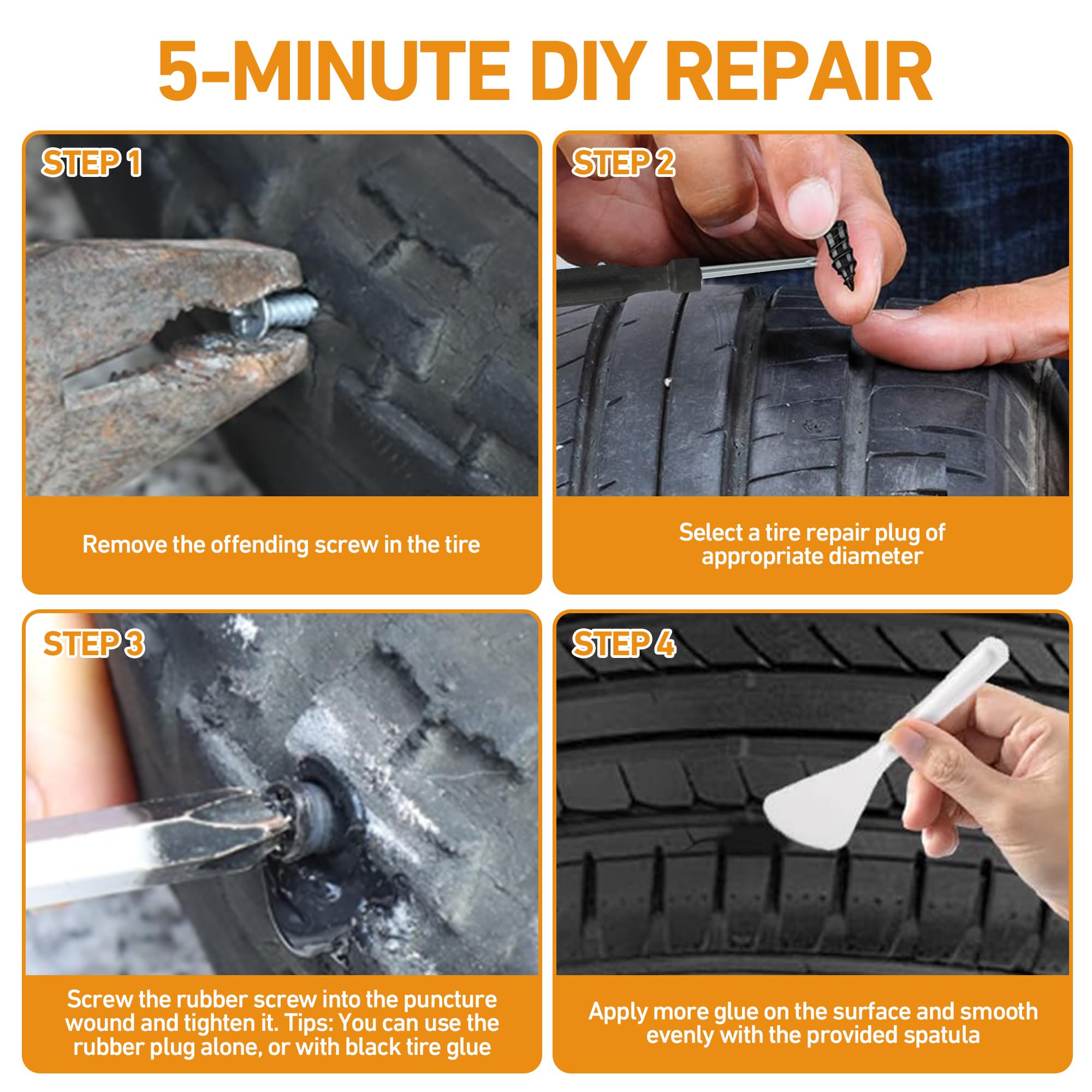 5-MINUTE DIY REPAIR

STEP 1

Remove the offending screw in the tire

STEP 2

Select a tire repair plug of appropriate diameter

STEP 3

Screw the rubber screw into the puncture wound and tighten it. Tips: You can use the rubber plug alone, or with black tire glue

STEP 4

Apply more glue on the surface and smooth evenly with the provided spatula