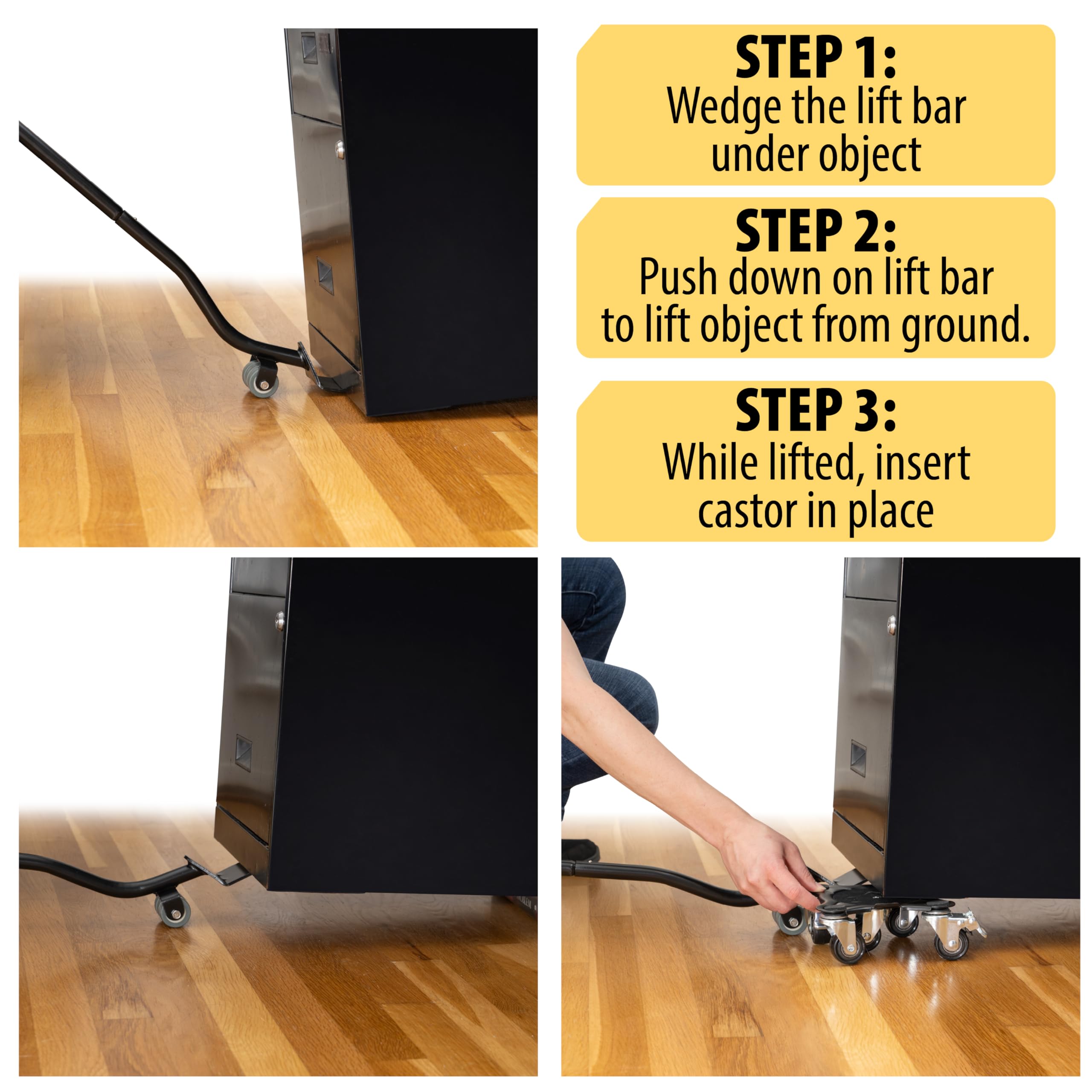 STEP 1:
Wedge the lift bar under object

STEP 2:
Push down on lift bar to lift object from ground.

STEP 3:
While lifted, insert castor in place