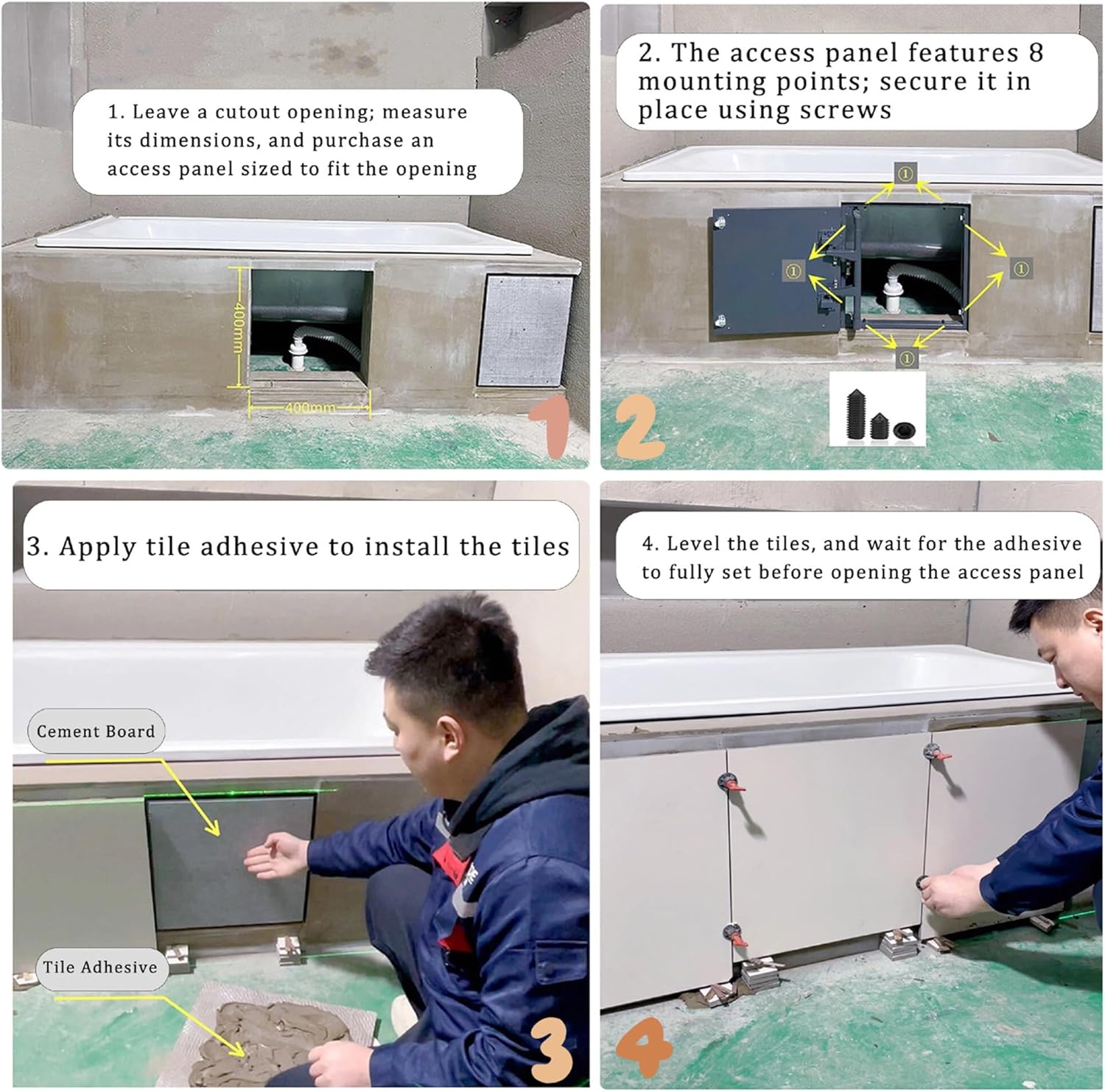 1. Leave a cutout opening; measure its dimensions, and purchase an access panel sized to fit the opening

400mm

400mm

1

2. The access panel features 8 mounting points; secure it in place using screws

①

①

①

①

2

3. Apply tile adhesive to install the tiles

Cement Board

Tile Adhesive

3

4. Level the tiles, and wait for the adhesive to fully set before opening the access panel

4