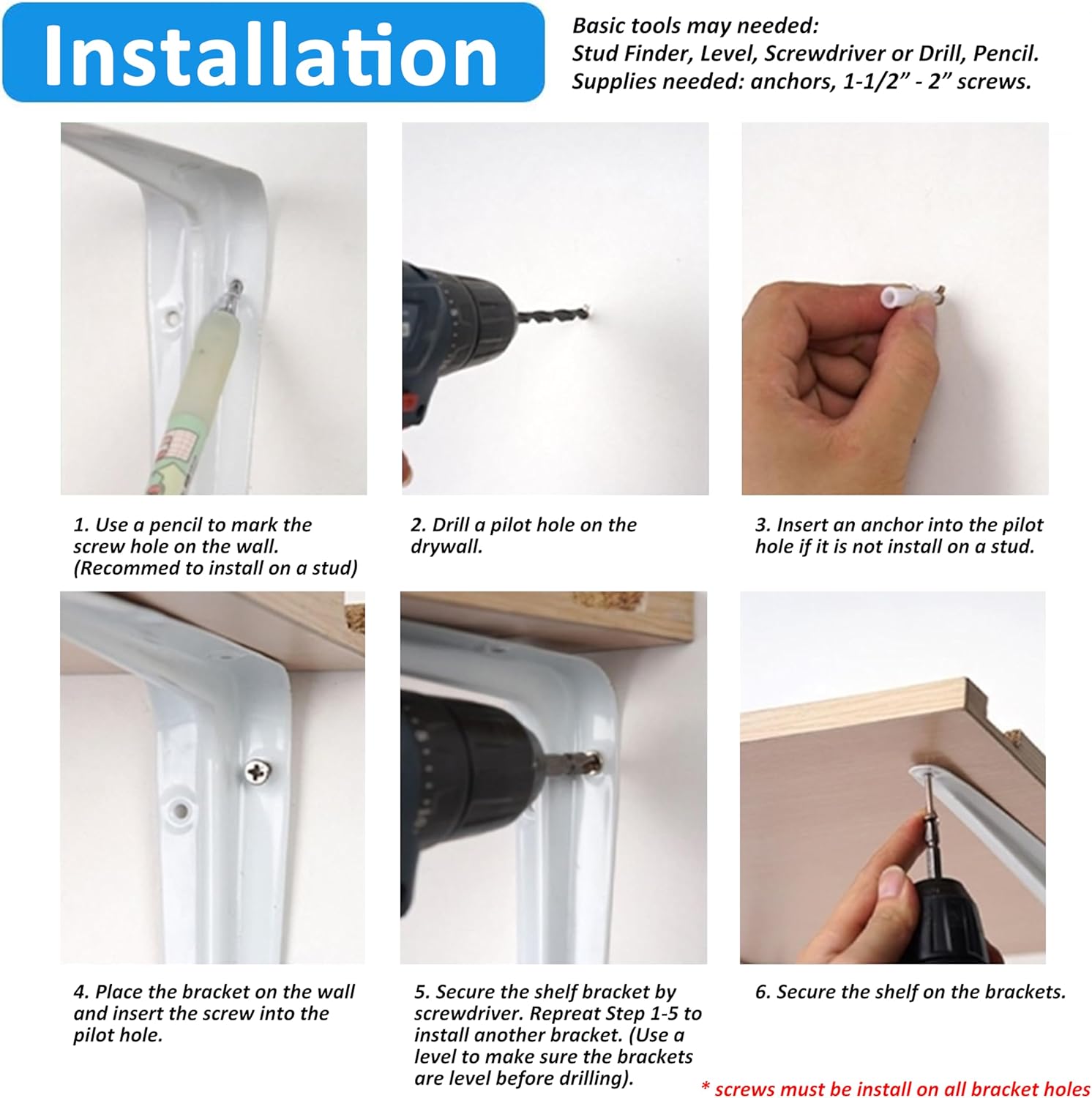 Installation

Basic tools may needed:
Stud Finder, Level, Screwdriver or Drill, Pencil.
Supplies needed: anchors, 1-1/2" - 2" screws.

1. Use a pencil to mark the screw hole on the wall. (Recommed to install on a stud)

2. Drill a pilot hole on the drywall.

3. Insert an anchor into the pilot hole if it is not install on a stud.

4. Place the bracket on the wall and insert the screw into the pilot hole.

5. Secure the shelf bracket by screwdriver. Repreat Step 1-5 to install another bracket. (Use a level to make sure the brackets are level before drilling).

6. Secure the shelf on the brackets.

* screws must be install on all bracket holes