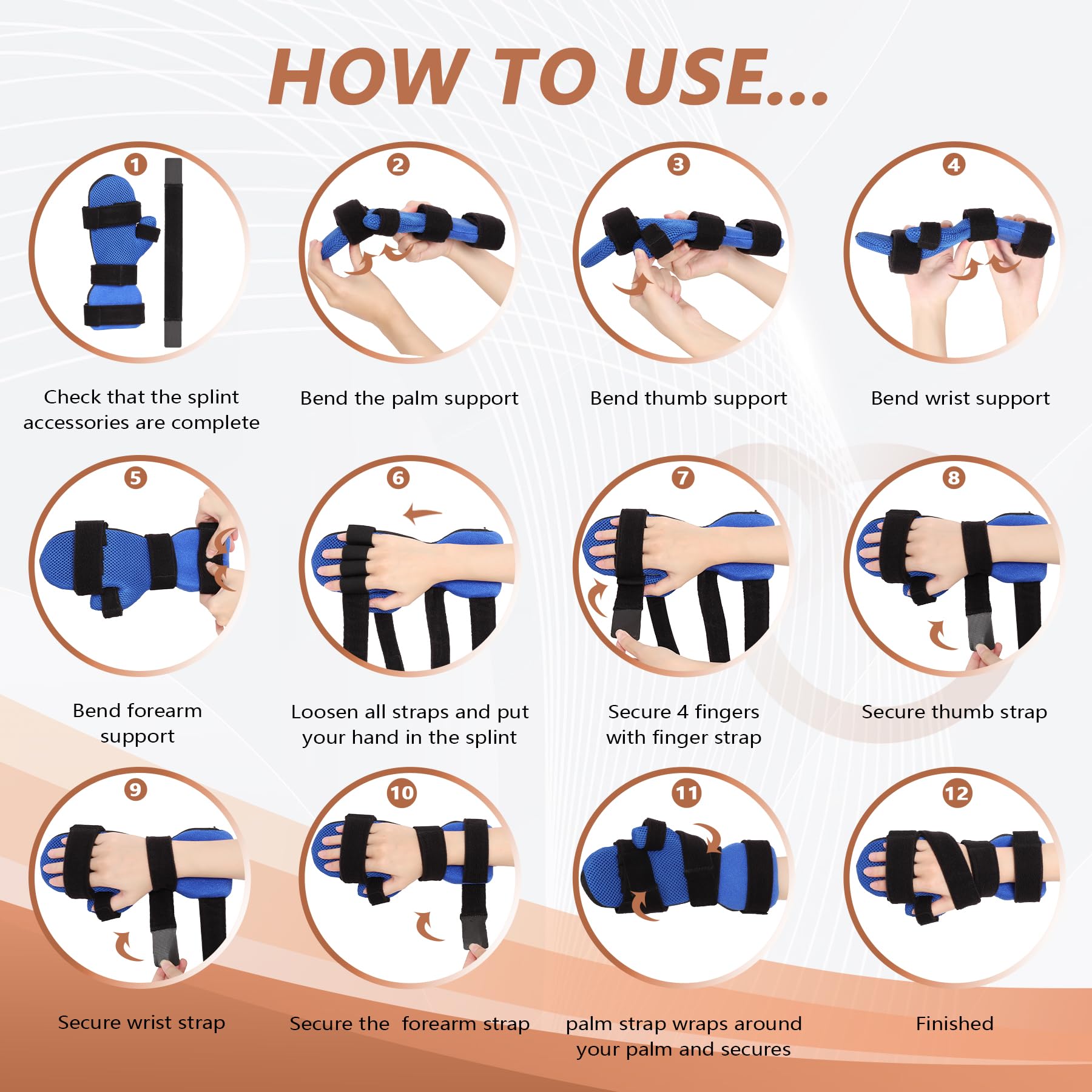 HOW TO USE...

1
Check that the splint accessories are complete

2
Bend the palm support

3
Bend thumb support

4
Bend wrist support

5
Bend forearm support

6
Loosen all straps and put your hand in the splint

7
Secure 4 fingers with finger strap

8
Secure thumb strap

9
Secure wrist strap

10
Secure the  forearm strap

11
palm strap wraps around your palm and secures

12
Finished