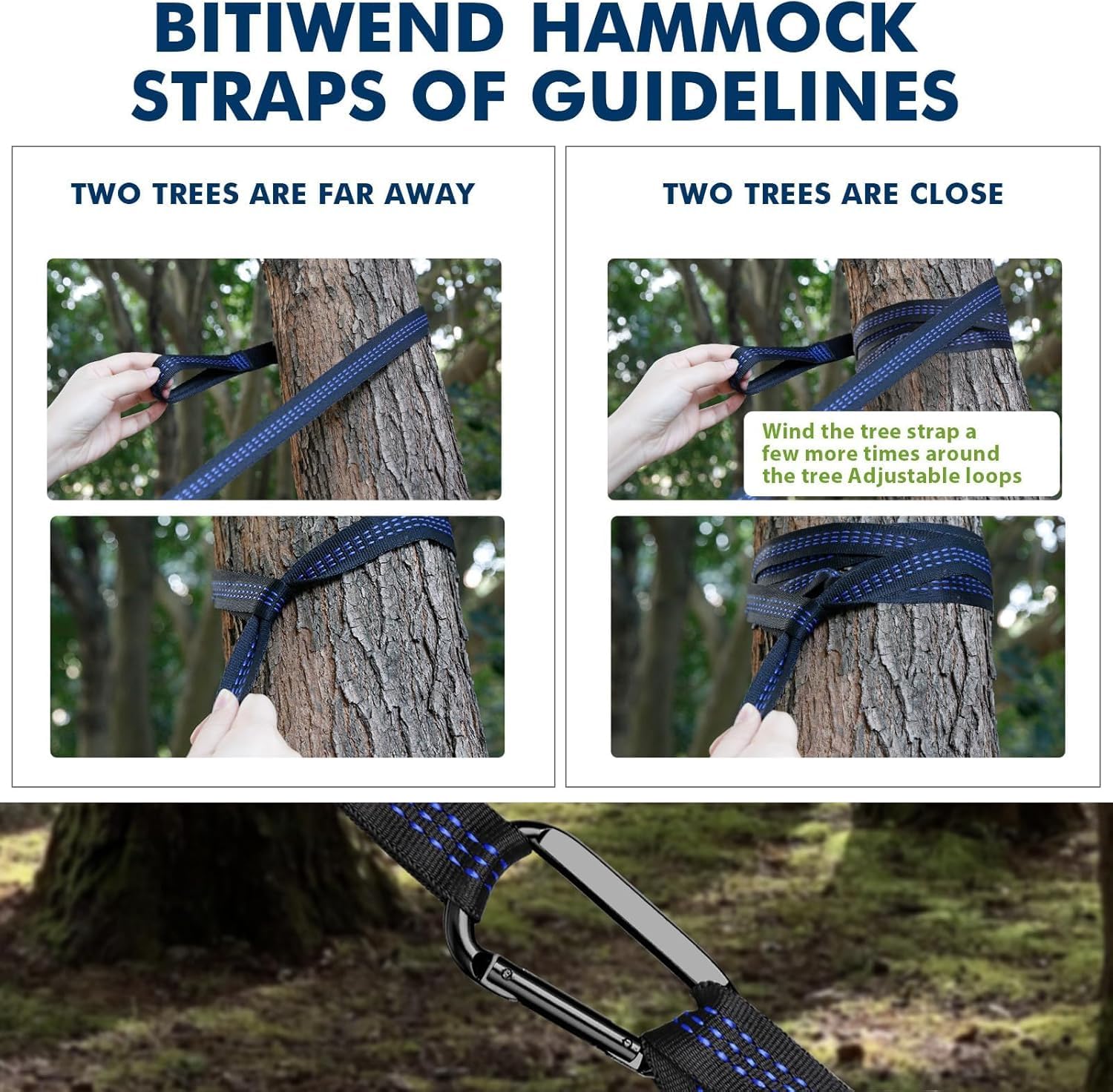 BITIWEND HAMMOCK STRAPS OF GUIDELINES

TWO TREES ARE FAR AWAY

TWO TREES ARE CLOSE

Wind the tree strap a few more times around the tree Adjustable loops