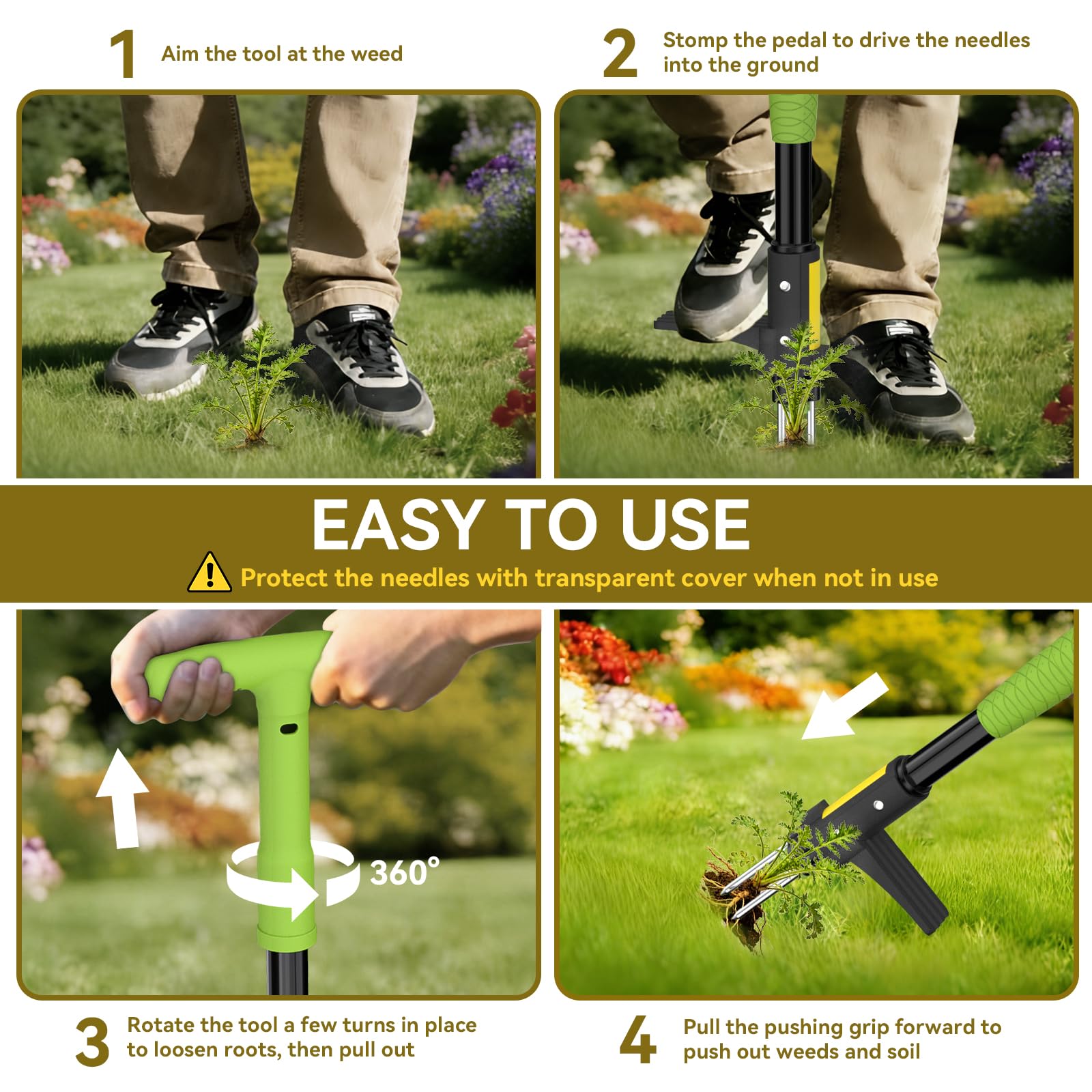 1 Aim the tool at the weed

2 Stomp the pedal to drive the needles into the ground

EASY TO USE

Protect the needles with transparent cover when not in use

360°

3 Rotate the tool a few turns in place to loosen roots, then pull out

4 Pull the pushing grip forward to push out weeds and soil