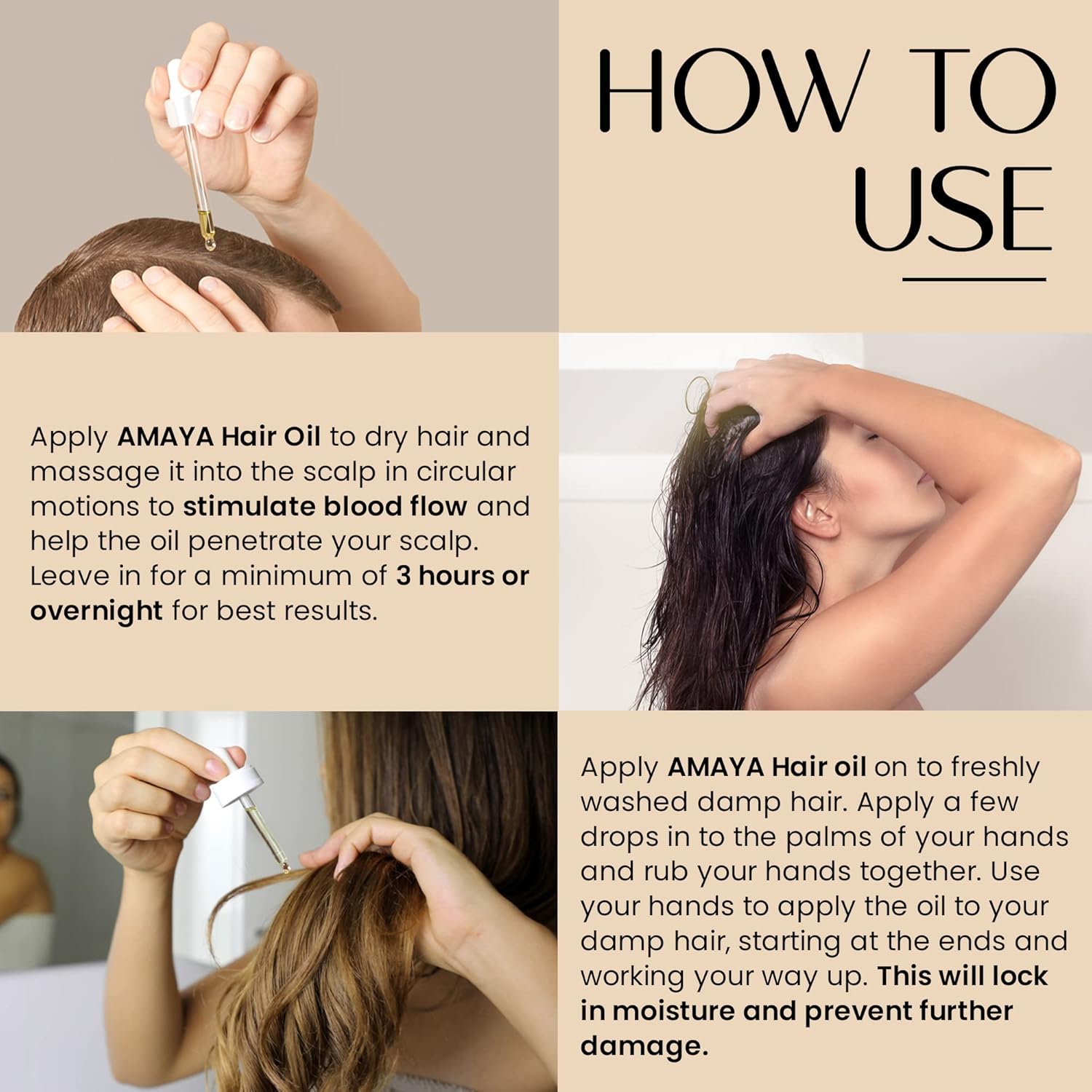 HOW TO USE

Apply AMAYA Hair Oil to dry hair and massage it into the scalp in circular motions to stimulate blood flow and help the oil penetrate your scalp. Leave in for a minimum of 3 hours or overnight for best results.

Apply AMAYA Hair oil on to freshly washed damp hair. Apply a few drops in to the palms of your hands and rub your hands together. Use your hands to apply the oil to your damp hair, starting at the ends and working your way up. This will lock in moisture and prevent further damage.