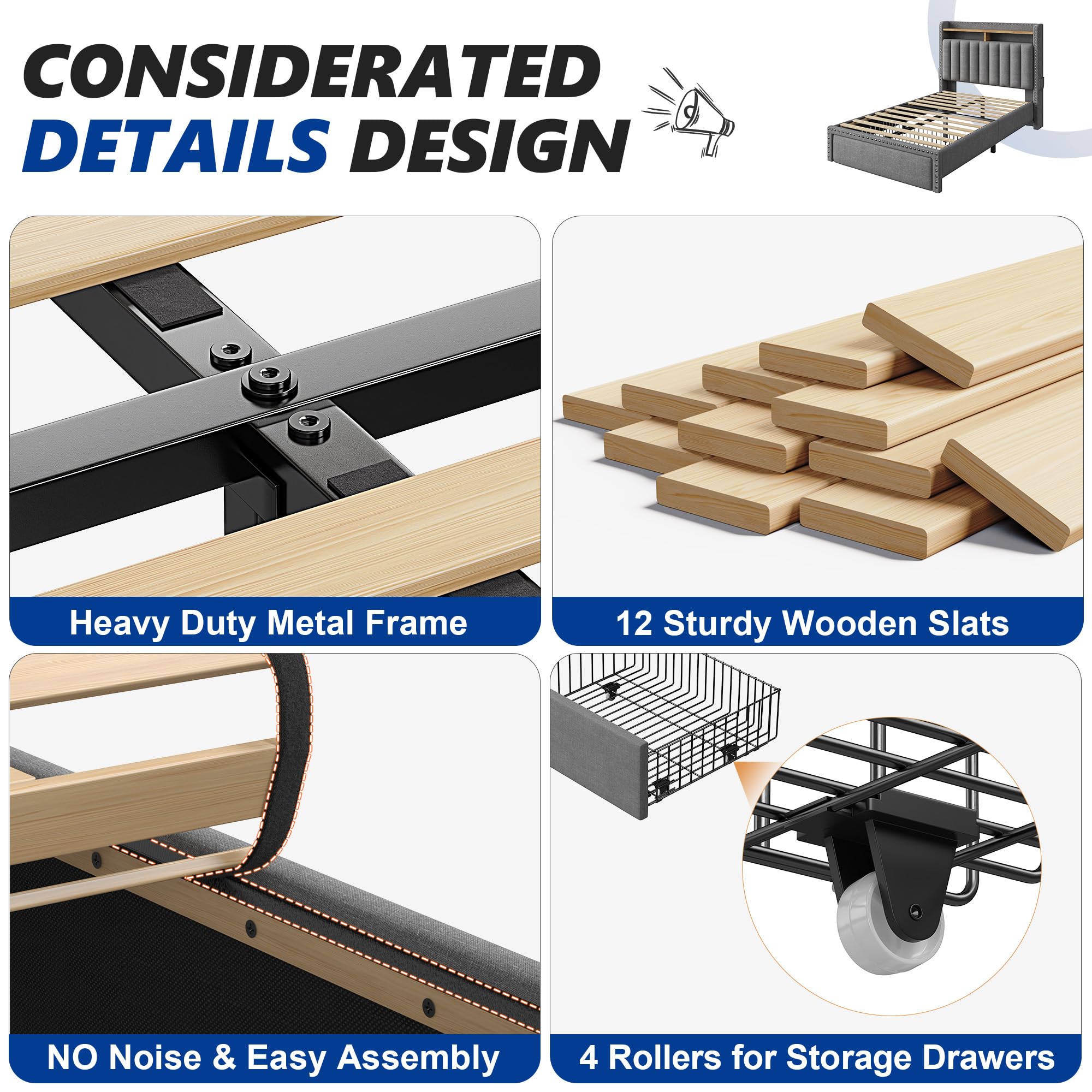 CONSIDERATED DETAILS DESIGN

Heavy Duty Metal Frame

12 Sturdy Wooden Slats

NO Noise & Easy Assembly

4 Rollers for Storage Drawers