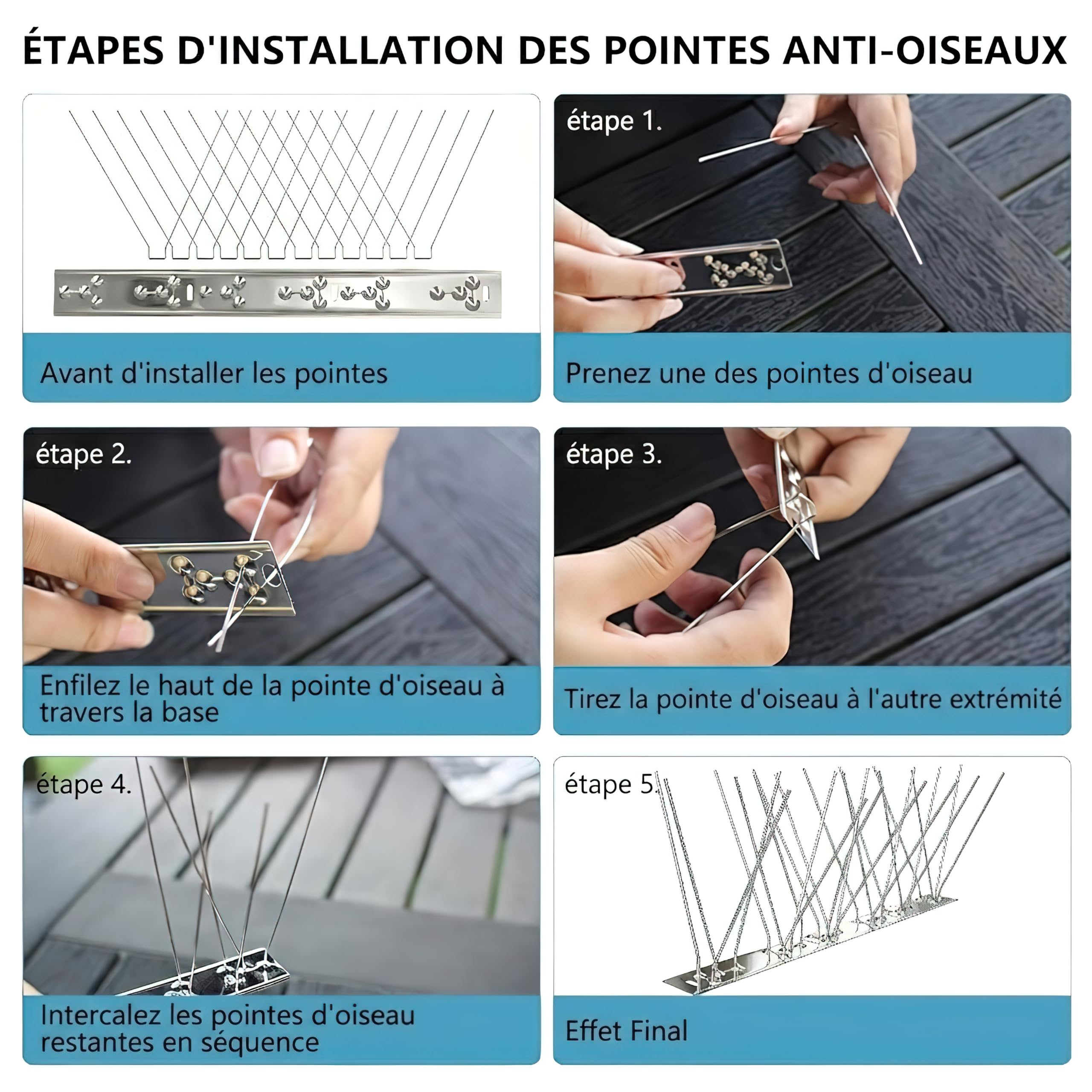 ÉTAPES D'INSTALLATION DES POINTES ANTI-OISEAUX

Avant d'installer les pointes

étape 1.

Prenez une des pointes d'oiseau

étape 2.

Enfilez le haut de la pointe d'oiseau à travers la base

étape 3.

Tirez la pointe d'oiseau à l'autre extrémité

étape 4.

Intercalez les pointes d'oiseau restantes en séquence

étape 5.

Effet Final