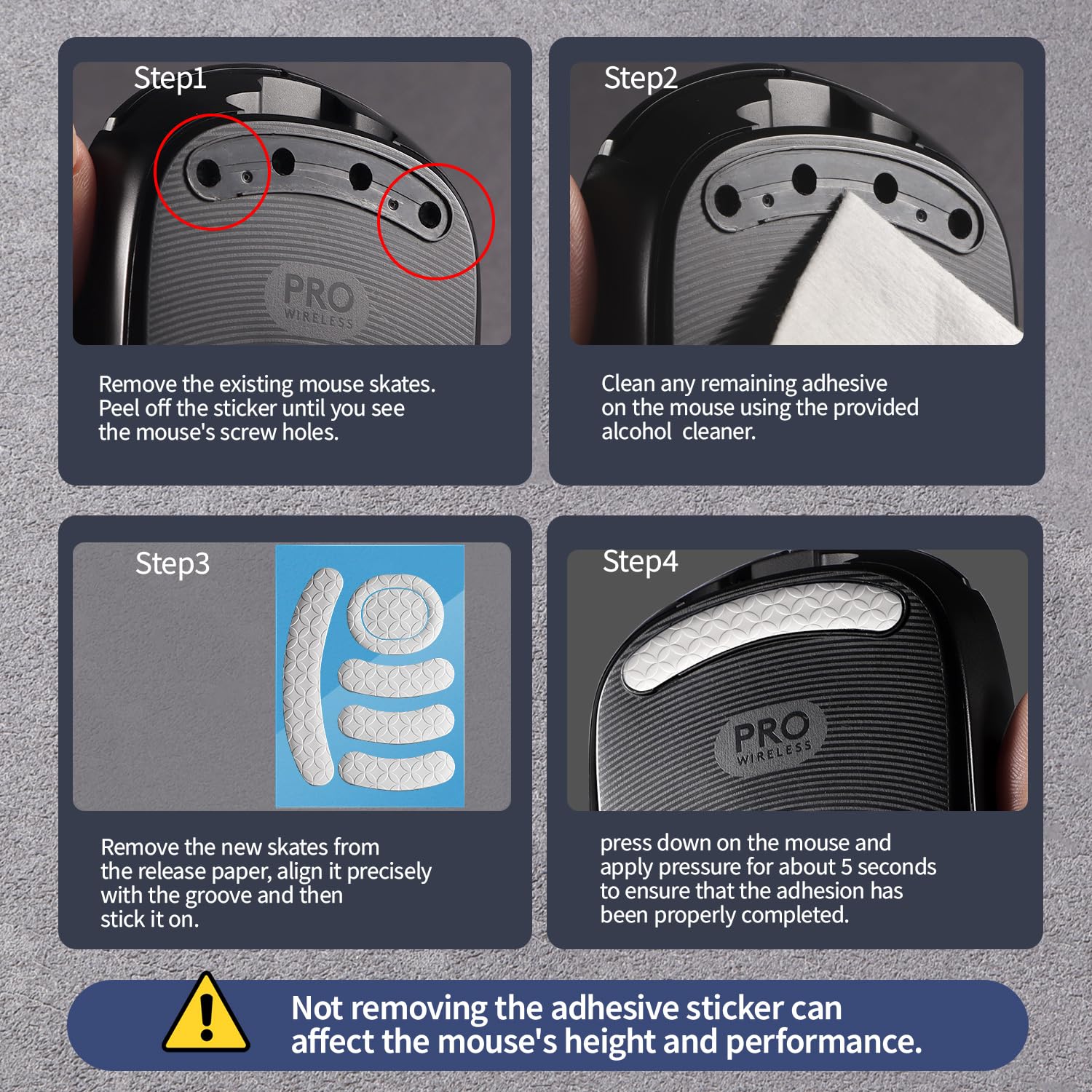 Step1

PRO
WIRELESS

Remove the existing mouse skates. Peel off the sticker until you see the mouse's screw holes.

Step2

Clean any remaining adhesive on the mouse using the provided alcohol  cleaner.

Step3

Remove the new skates from the release paper, align it precisely with the groove and then stick it on.

Step4

PRO
WIRELESS

press down on the mouse and apply pressure for about 5 seconds to ensure that the adhesion has been properly completed.

Not removing the adhesive sticker can affect the mouse's height and performance.