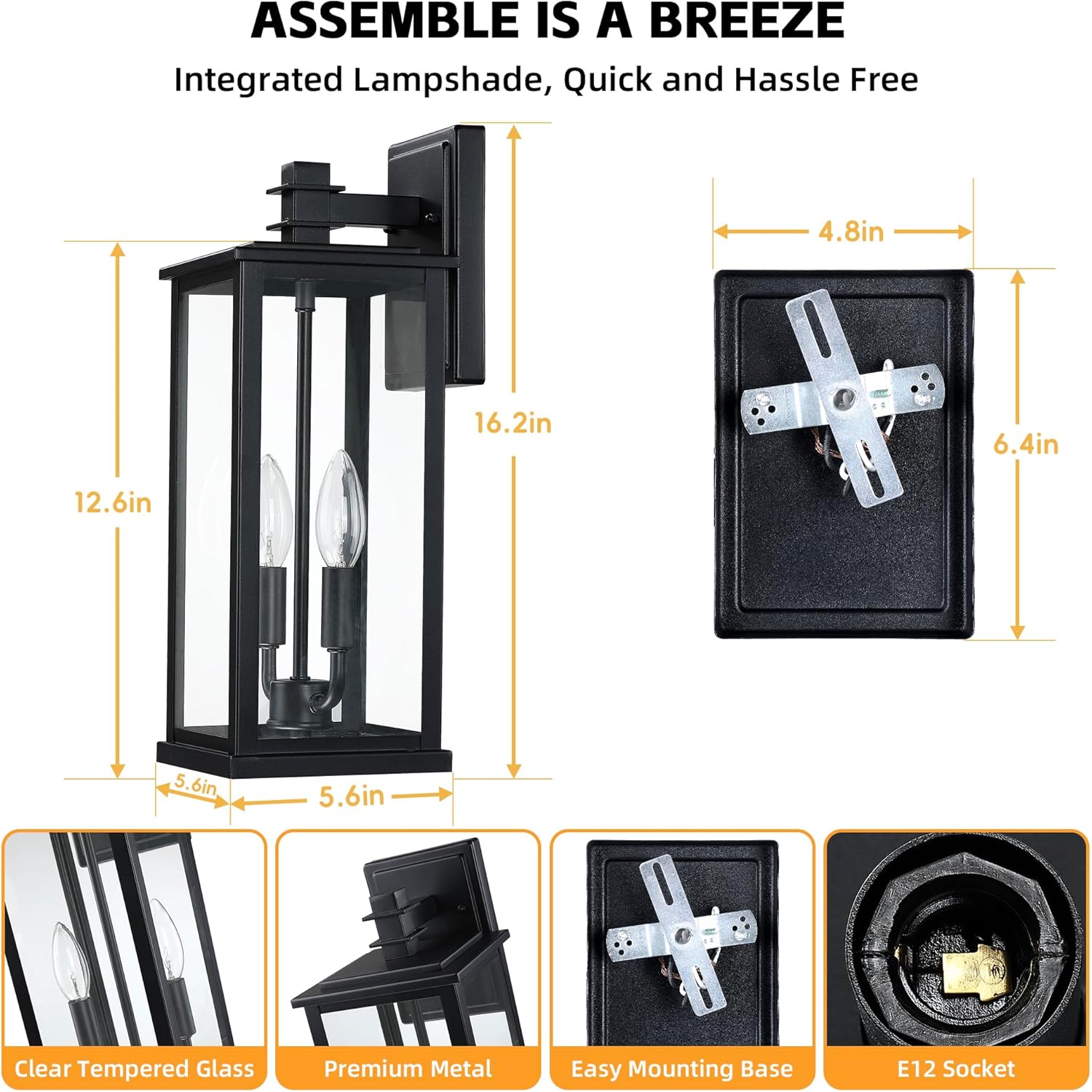 ASSEMBLE IS A BREEZE

Integrated Lampshade, Quick and Hassle Free

12.6in

16.2in

5.6in

5.6in

4.8in

6.4in

Clear Tempered Glass

Premium Metal

Easy Mounting Base

E12 Socket