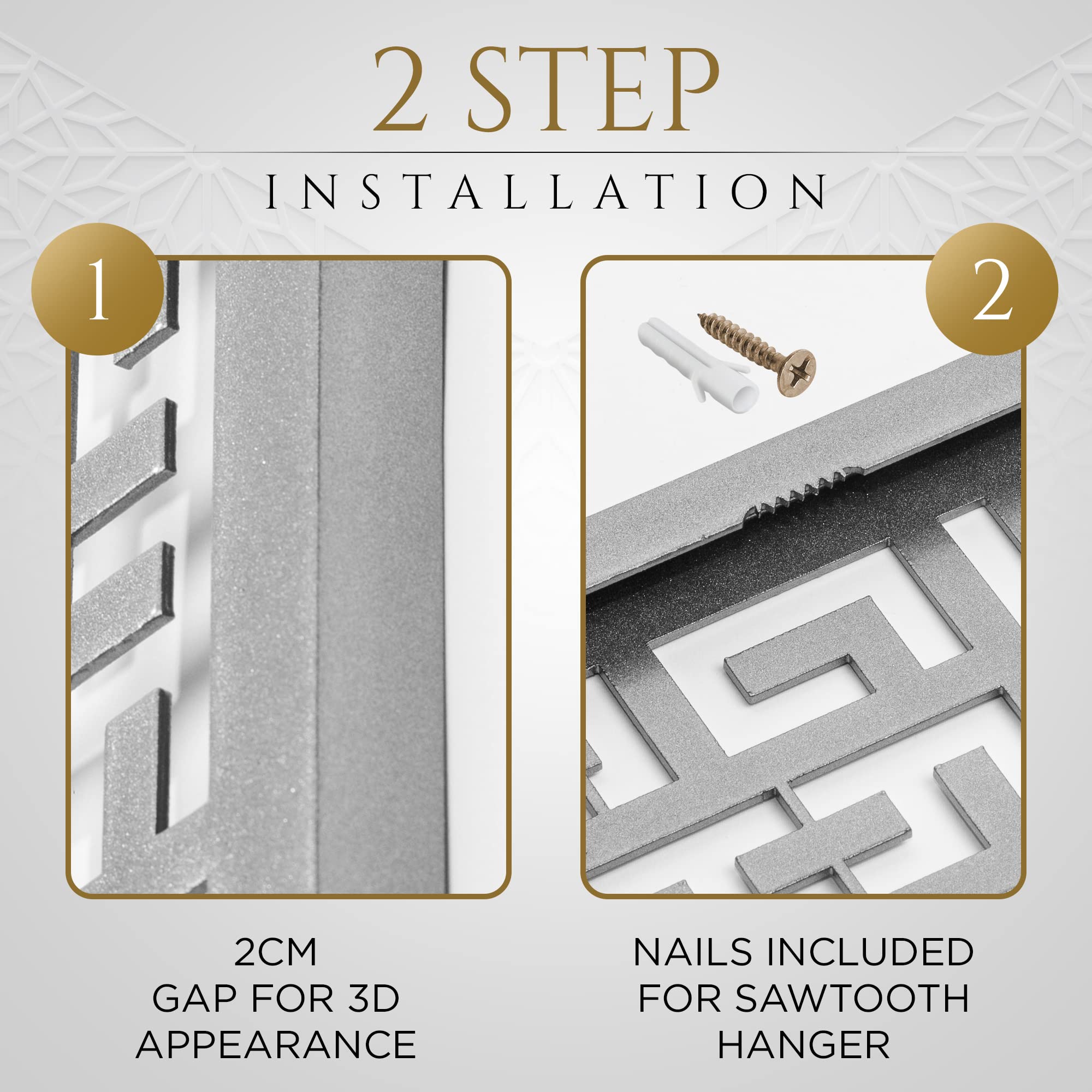 2 STEP

INSTALLATION

1

2

2CM
GAP FOR 3D
APPEARANCE

NAILS INCLUDED
FOR SAWTOOTH
HANGER