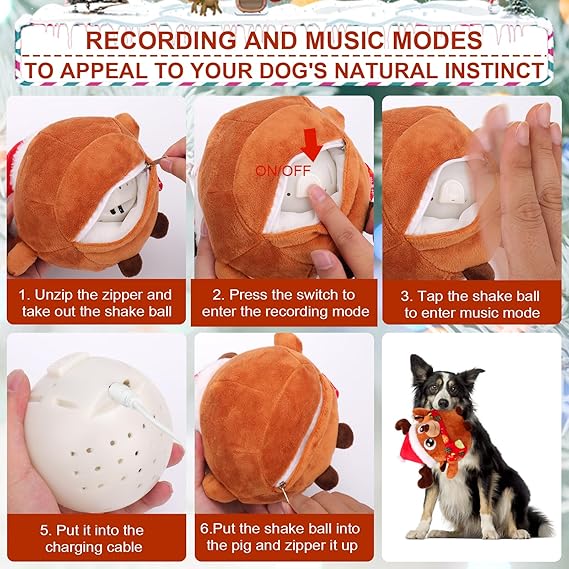 RECORDING AND MUSIC MODES
TO APPEAL TO YOUR DOG'S NATURAL INSTINCT

ON/OFF

1. Unzip the zipper and take out the shake ball

2. Press the switch to enter the recording mode

3. Tap the shake ball to enter music mode

5. Put it into the charging cable

6.Put the shake ball into the pig and zipper it up