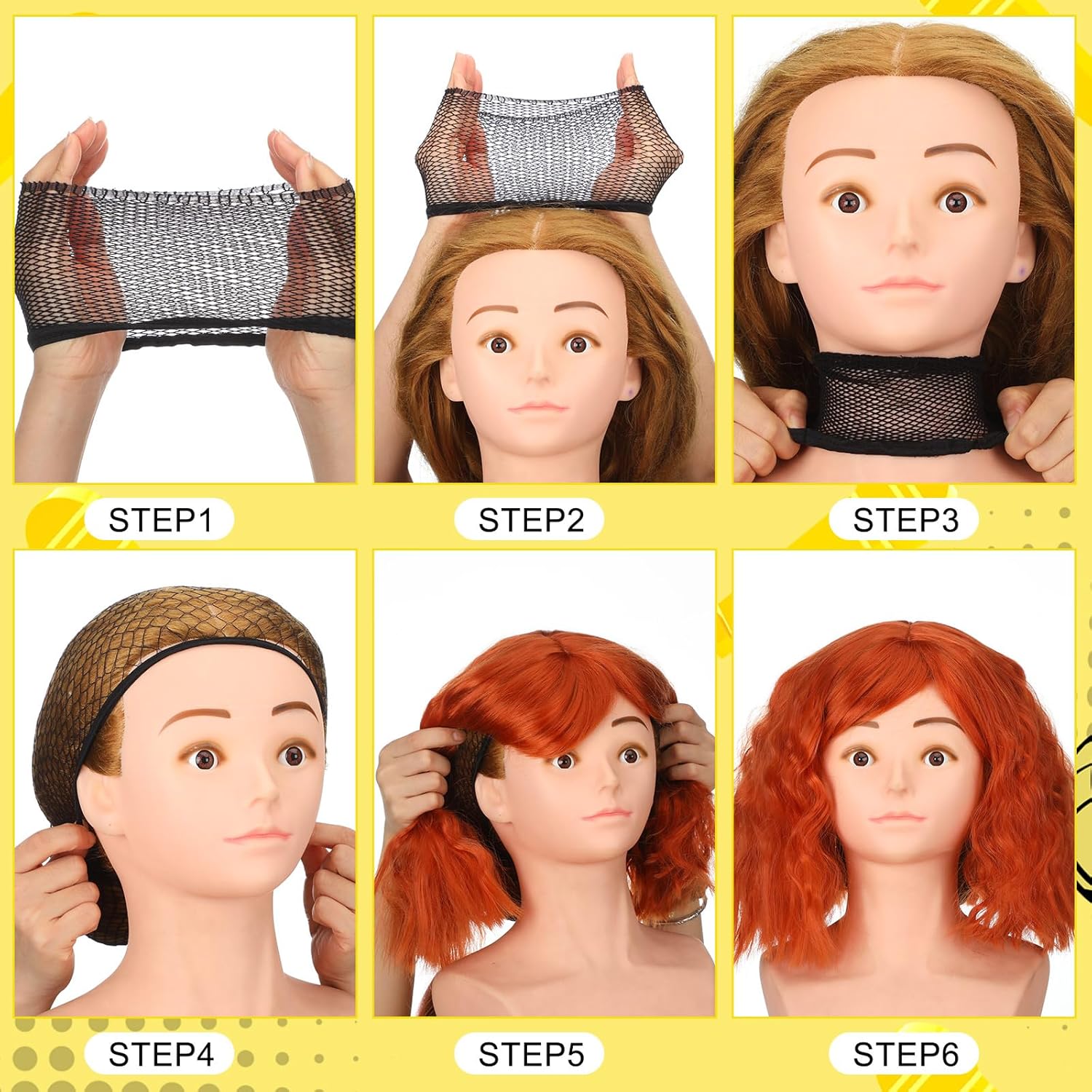 STEP1

STEP2

STEP3

STEP4

STEP5

STEP6