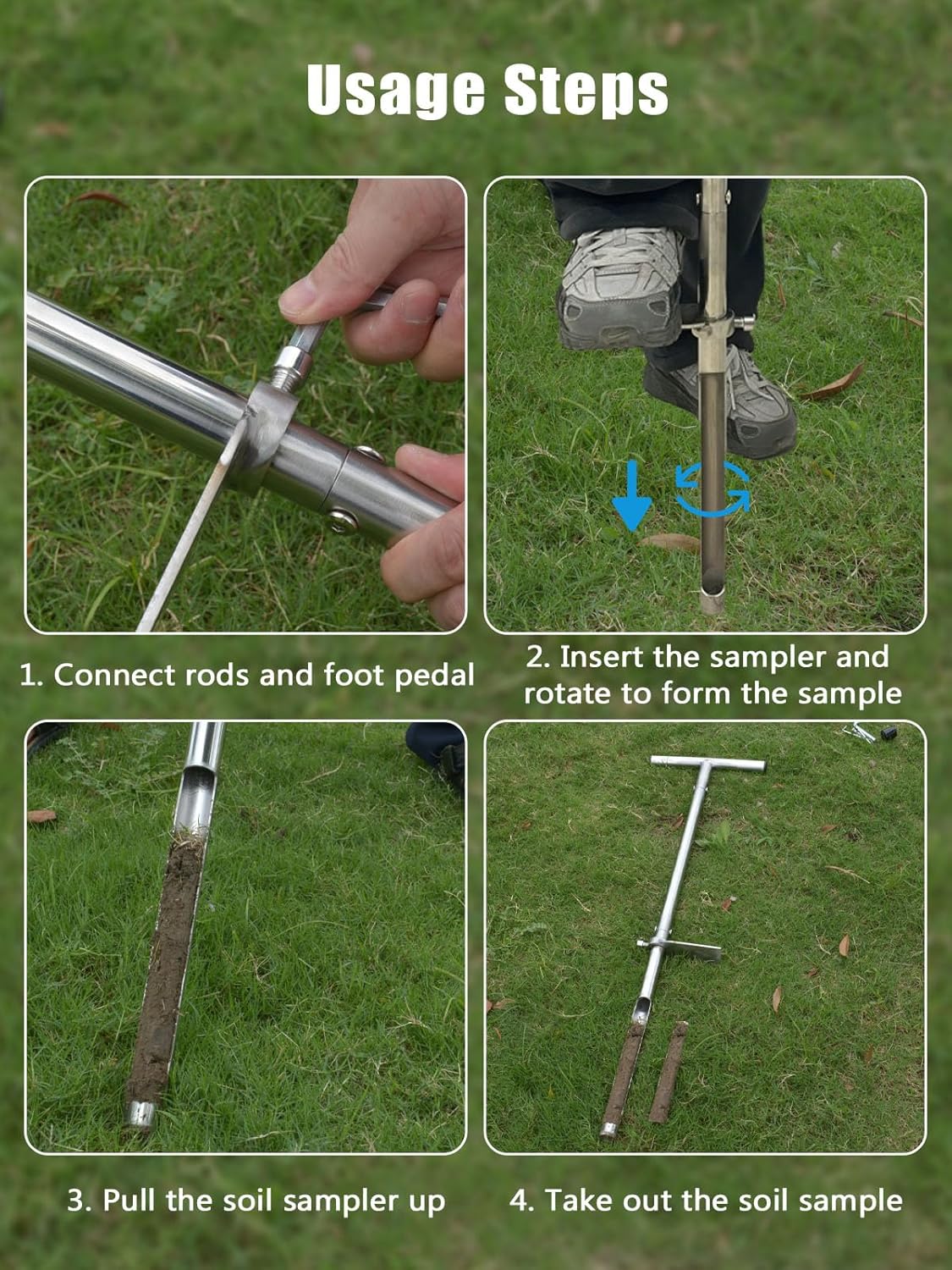 Usage Steps

1. Connect rods and foot pedal

2. Insert the sampler and rotate to form the sample

3. Pull the soil sampler up

4. Take out the soil sample