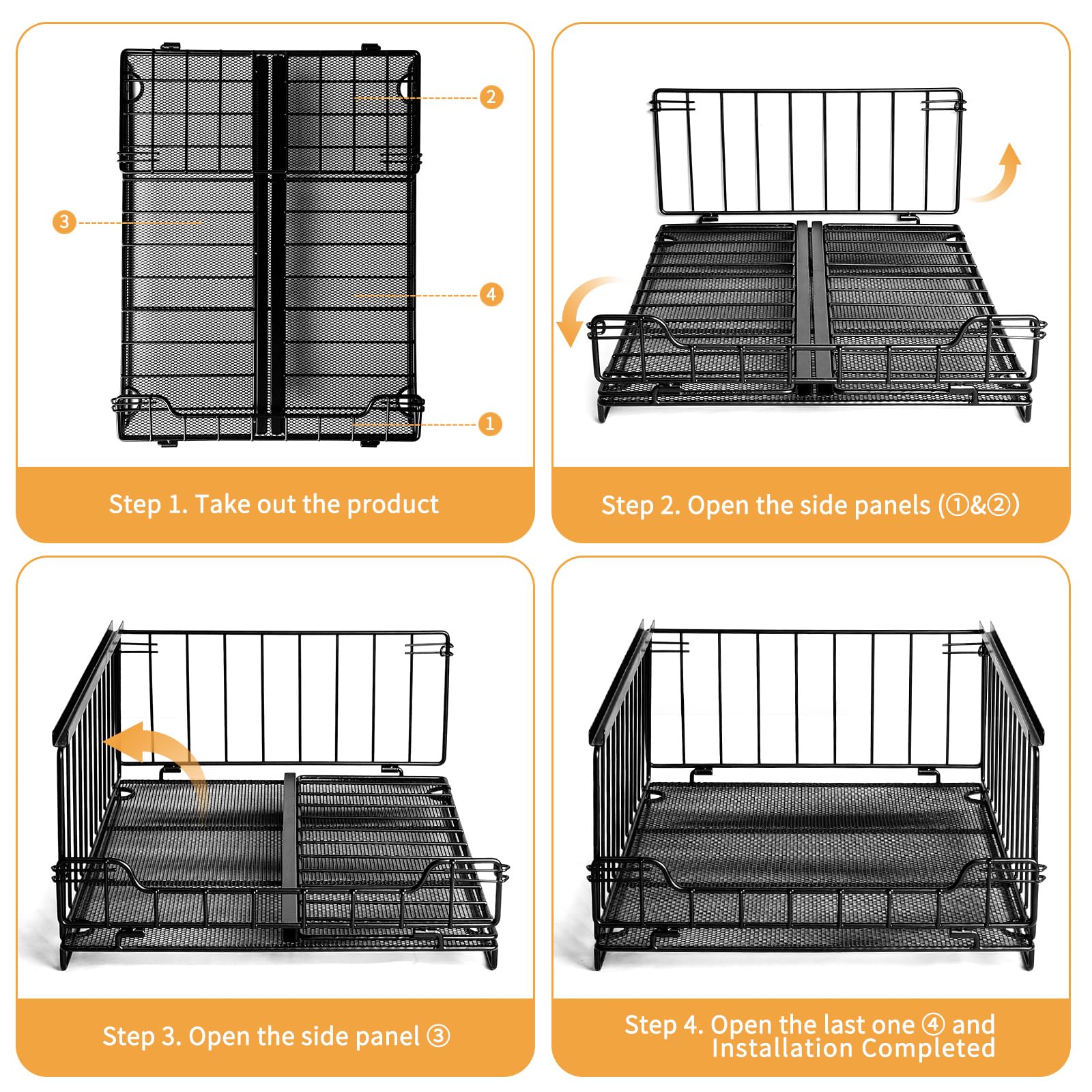 2

3

4

1

Step 1. Take out the product

Step 2. Open the side panels (①&②)

Step 3. Open the side panel ③

Step 4. Open the last one ④ and Installation Completed