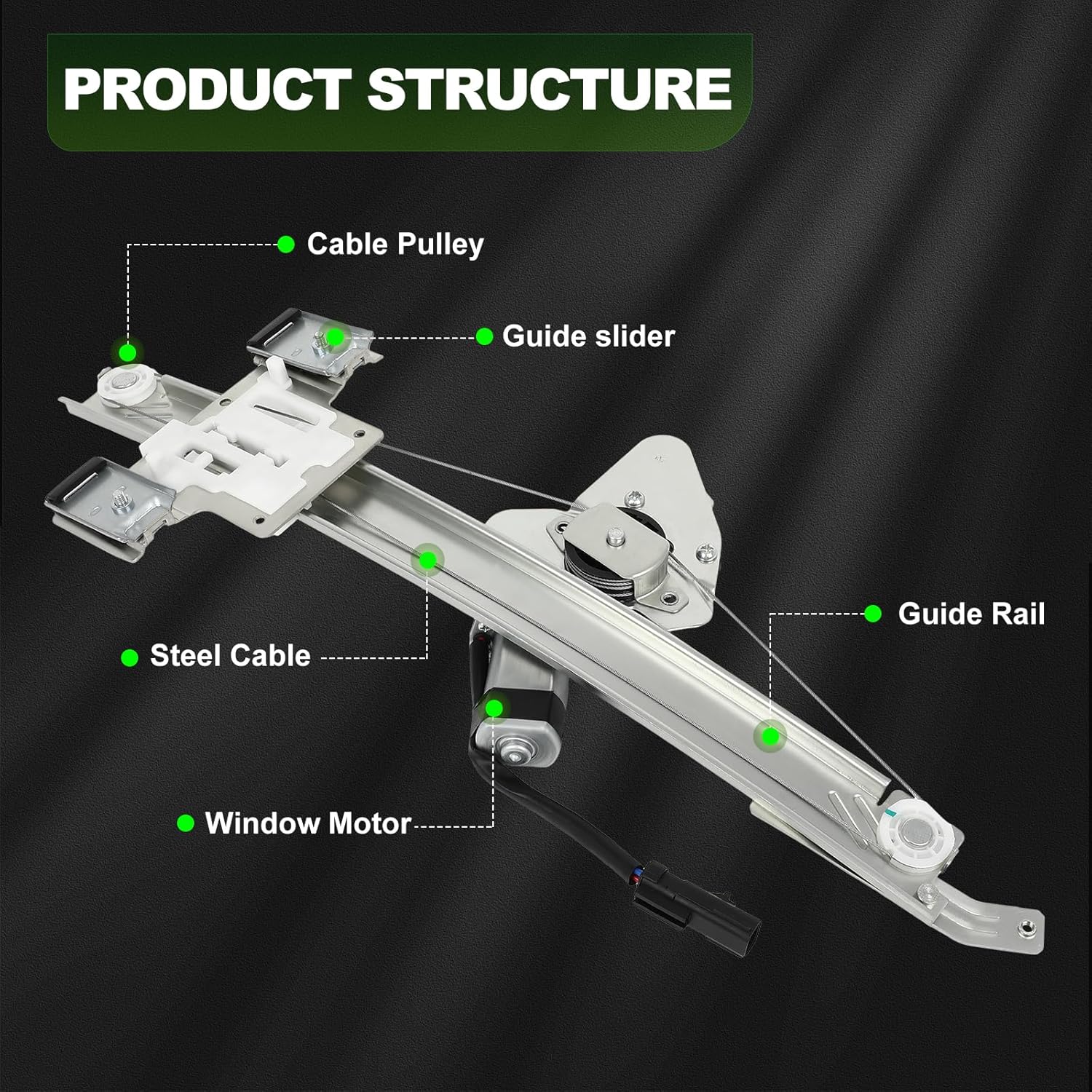 PRODUCT STRUCTURE

Cable Pulley

Guide slider

Guide Rail

Steel Cable

Window Motor