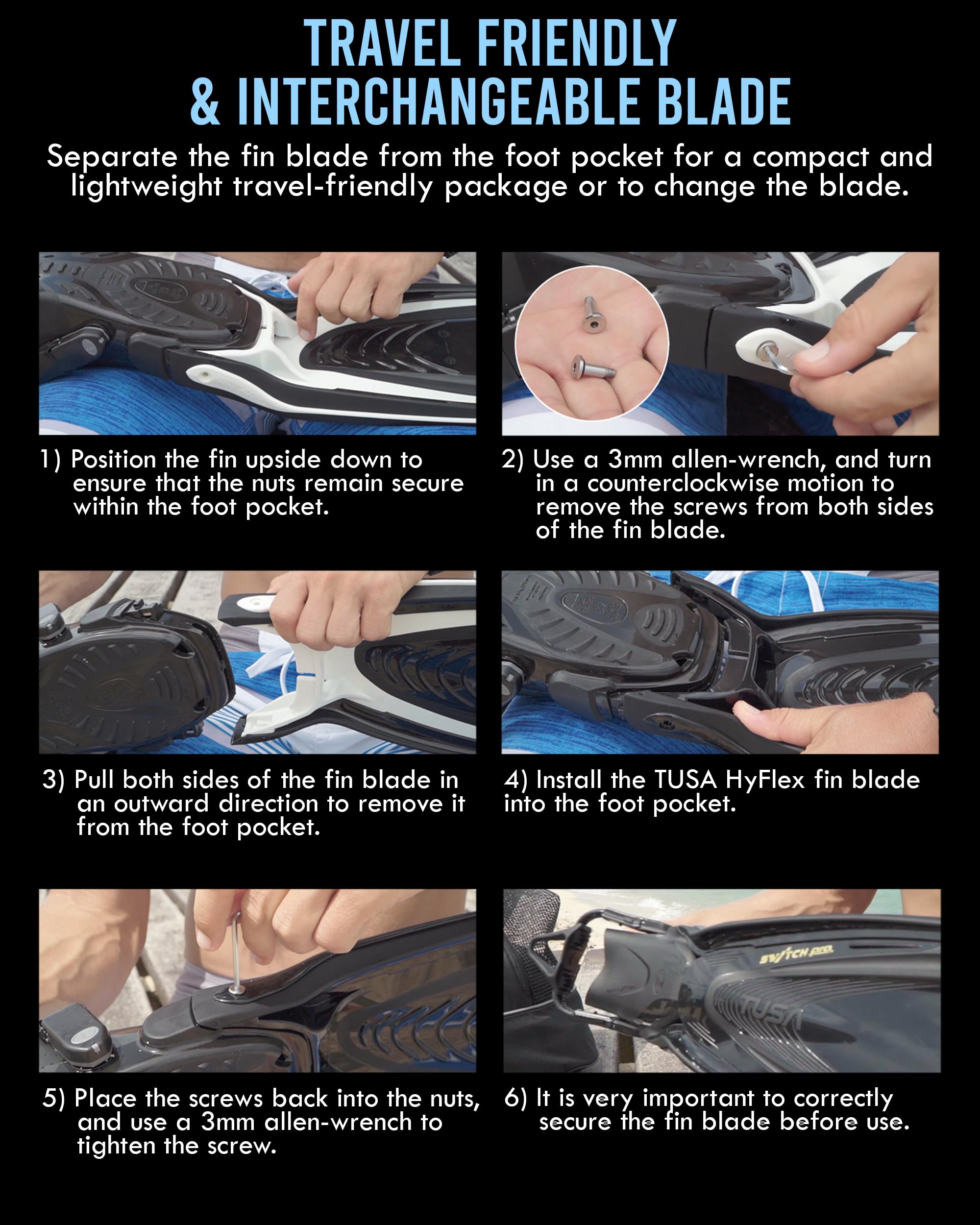 TRAVEL FRIENDLY
& INTERCHANGEABLE BLADE

Separate the fin blade from the foot pocket for a compact and lightweight travel-friendly package or to change the blade.

1) Position the fin upside down to ensure that the nuts remain secure within the foot pocket.

2) Use a 3mm allen-wrench, and turn in a counterclockwise motion to remove the screws from both sides of the fin blade.

3) Pull both sides of the fin blade in an outward direction to remove it from the foot pocket.

4) Install the TUSA HyFlex fin blade into the foot pocket.

5) Place the screws back into the nuts, and use a 3mm allen-wrench to tighten the screw.

SWITCH pro
TUSA

6) It is very important to correctly secure the fin blade before use.