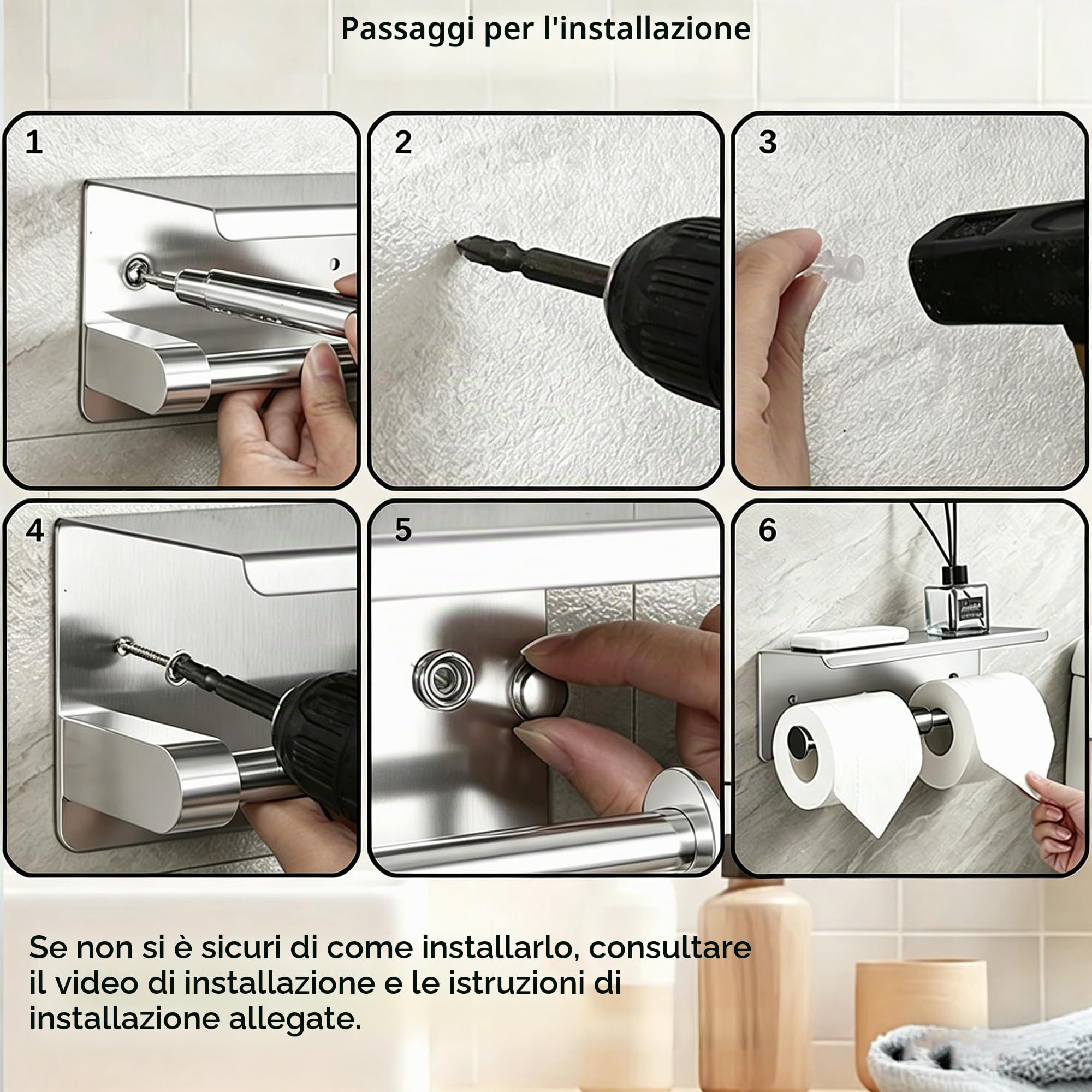 Passaggi per l'installazione

1

2

3

4

5

6

Se non si è sicuri di come installarlo, consultare il video di installazione e le istruzioni di installazione allegate.