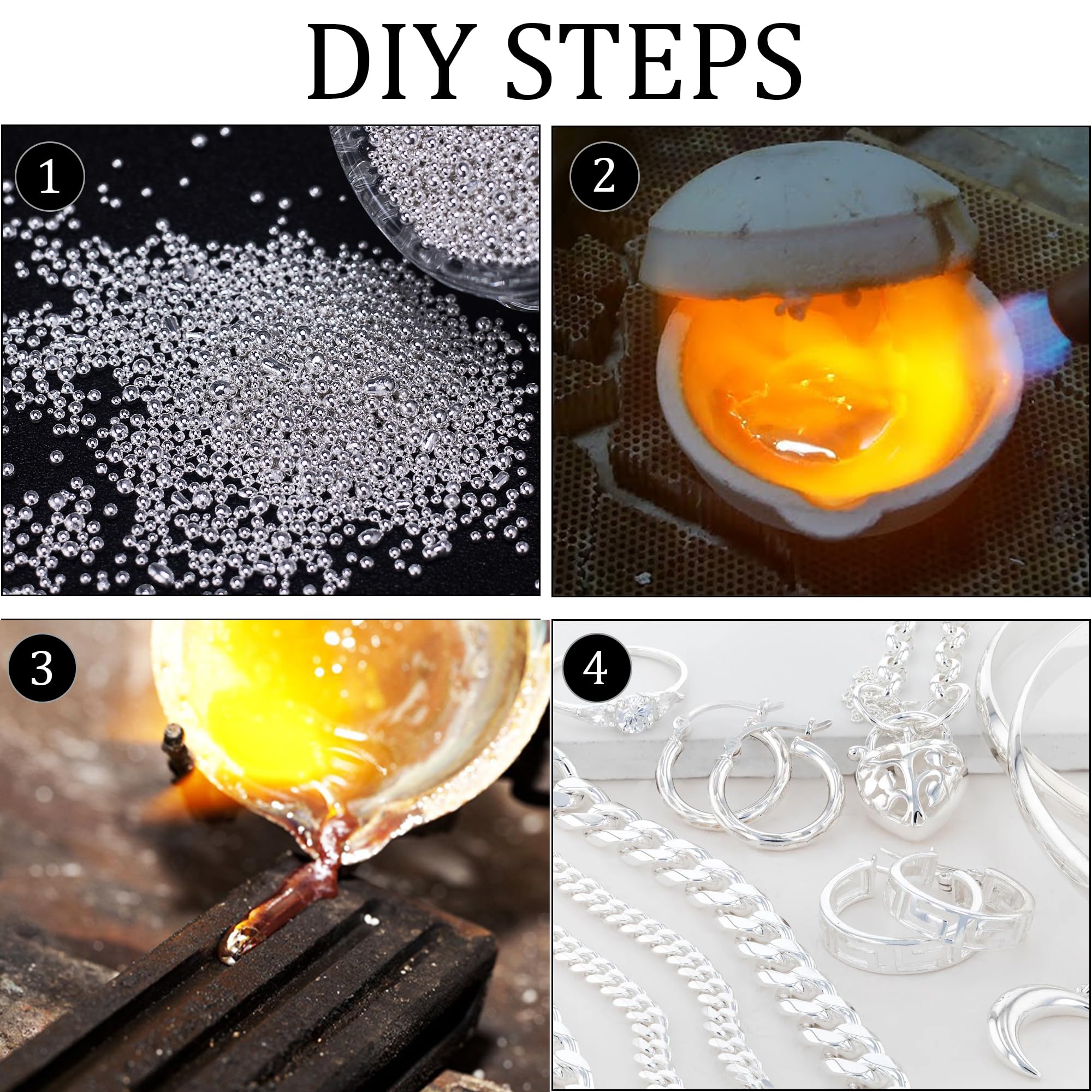 DIY STEPS

1

2

3

4