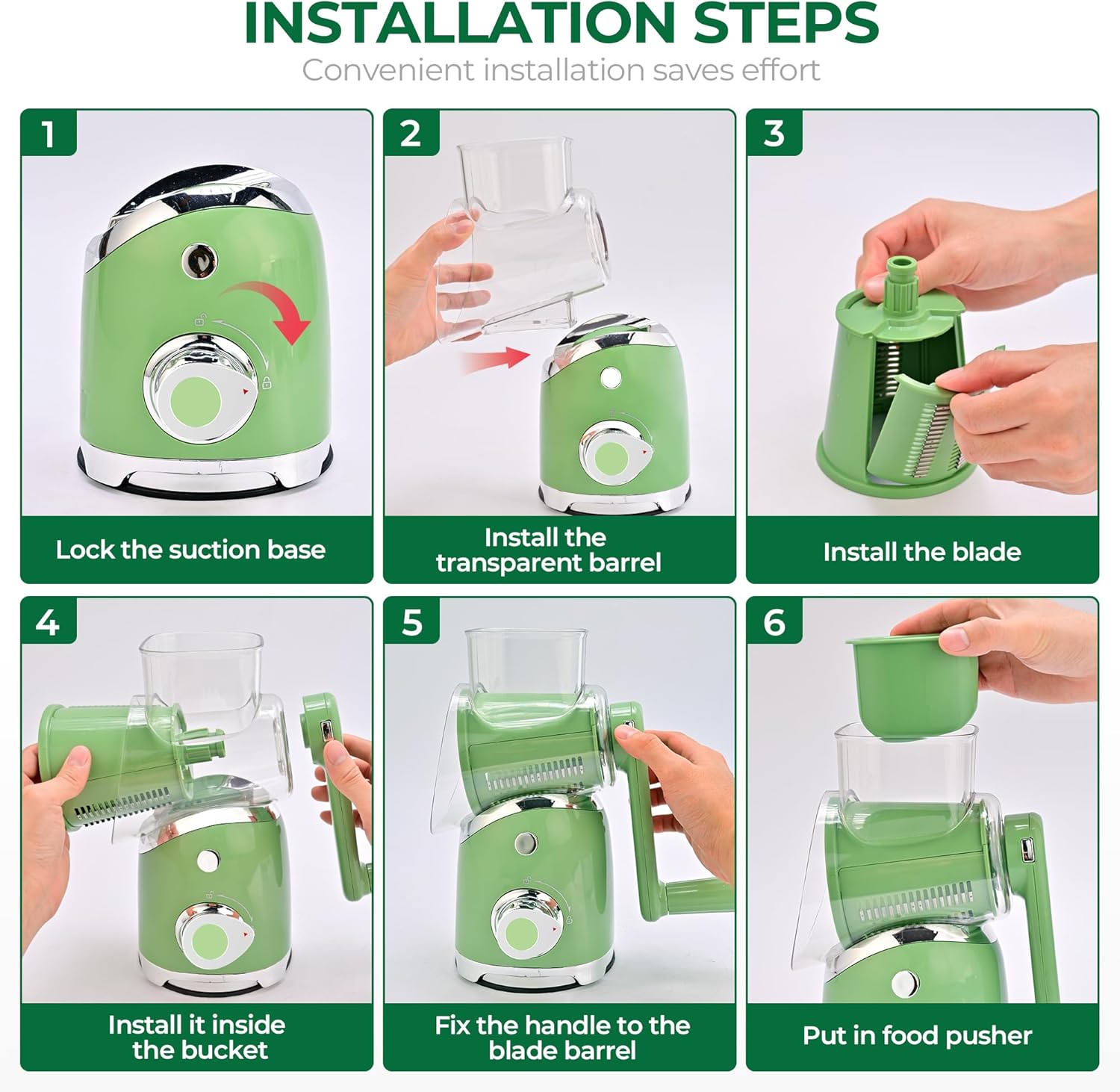 INSTALLATION STEPS

Convenient installation saves effort

1

Lock the suction base

2

Install the transparent barrel

3

Install the blade

4

Install it inside the bucket

5

Fix the handle to the blade barrel

6

Put in food pusher