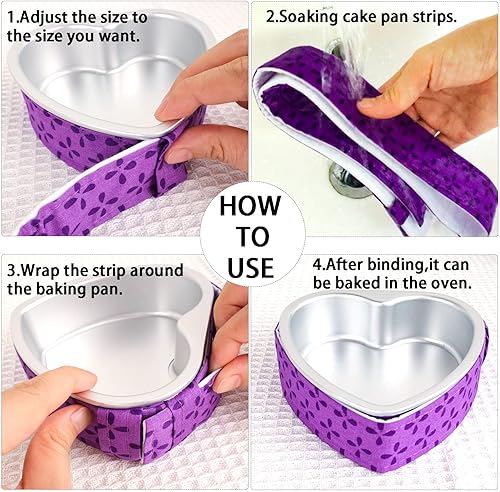 1.Adjust the size to the size you want.

2.Soaking cake pan strips.

HOW TO USE

3.Wrap the strip around the baking pan.

4.After binding,it can be baked in the oven.